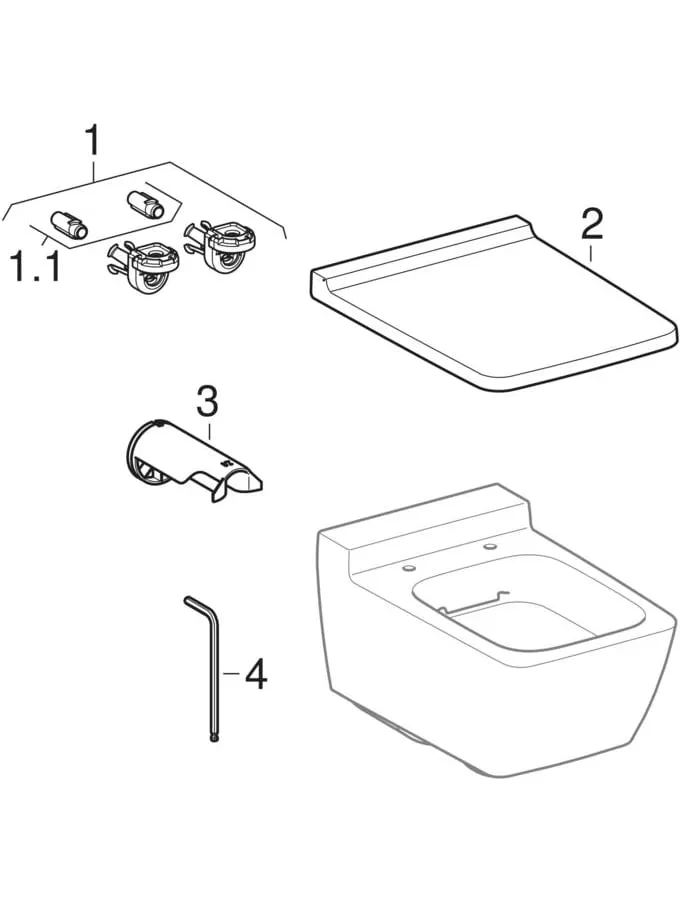 1
1.1
2
3
4