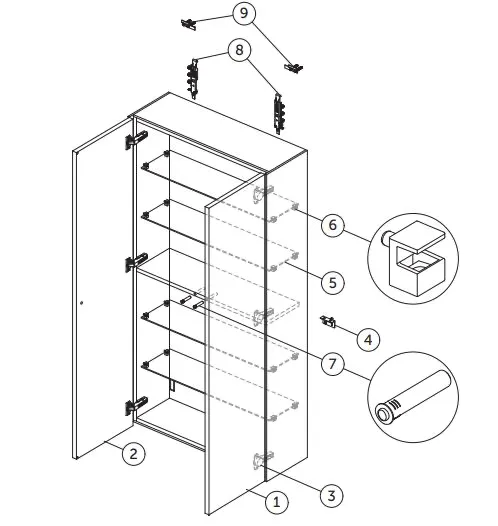 9
8
6
5
4
7
2
3
1