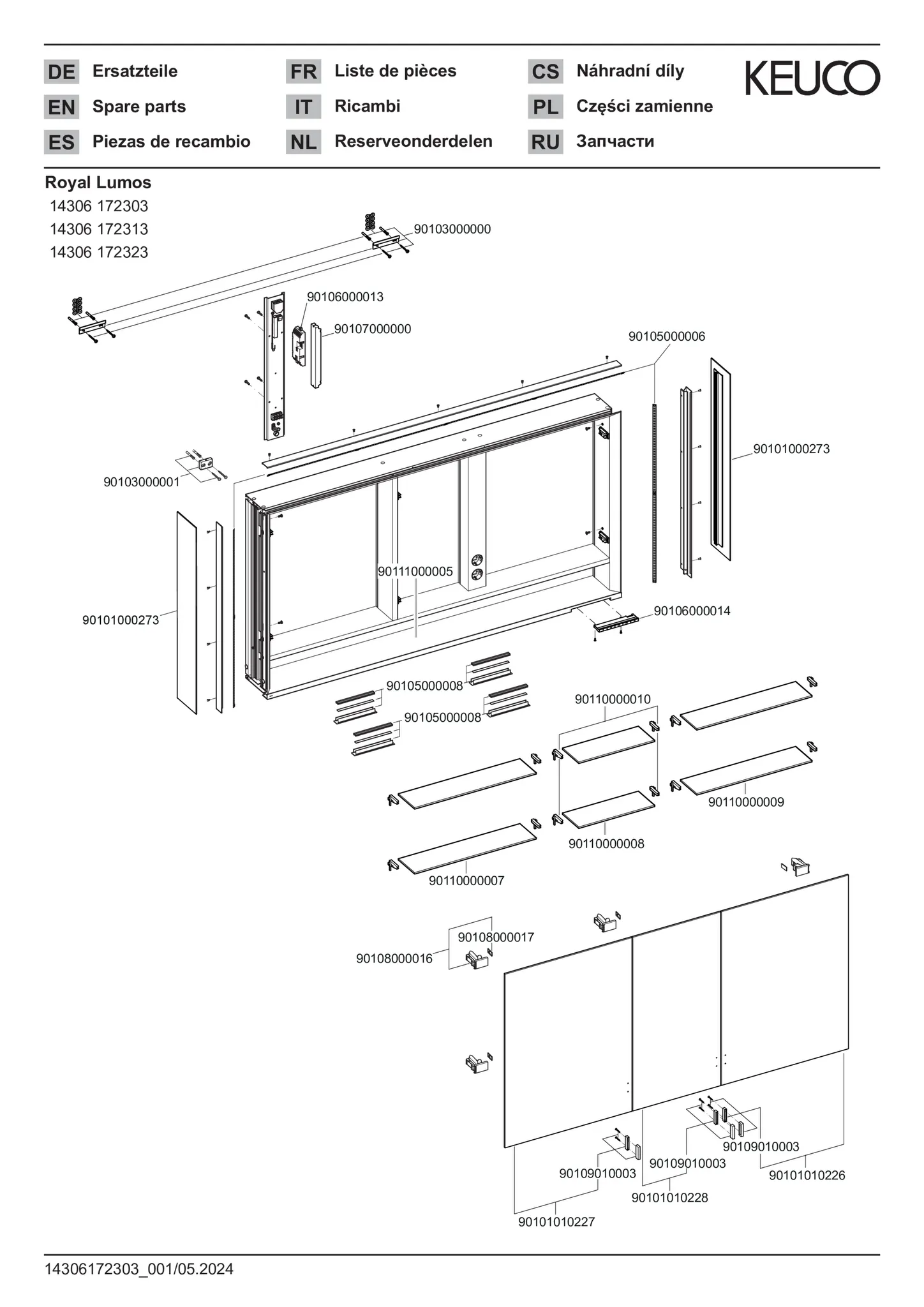 DE Ersatzteile
EN Spare parts
ES Piezas de recambio
FR Liste de pièces
IT Ricambi
NL Reserveonderdelen
CS Náhradní díly
PL Części zamienne
RU Запчасти

KEUCO

Royal Lumos
14306 172303
14306 172313
14306 172323

90103000000
90106000013
90107000000
90105000006
90101000273
90103000001
90111000005
90101000273
90106000014
90105000008
90105000008
90110000010
90110000009
90110000008
90110000007
90108000017
90108000016
90109010003
90109010003
90109010003
90101010226
90101010228
90101010227

14306172303_001/05.2024