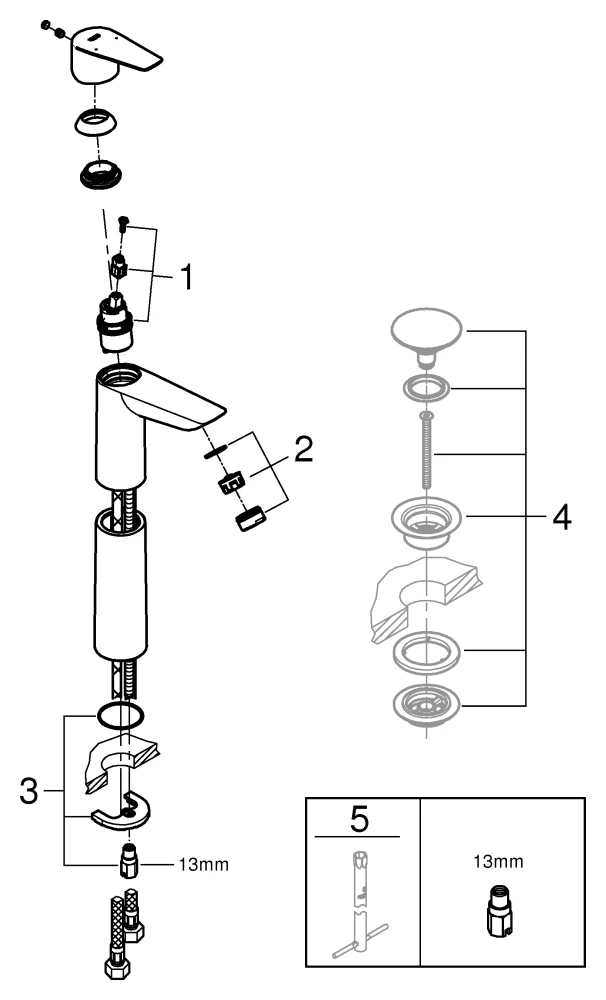 1

2

4

3

13mm

5

13mm