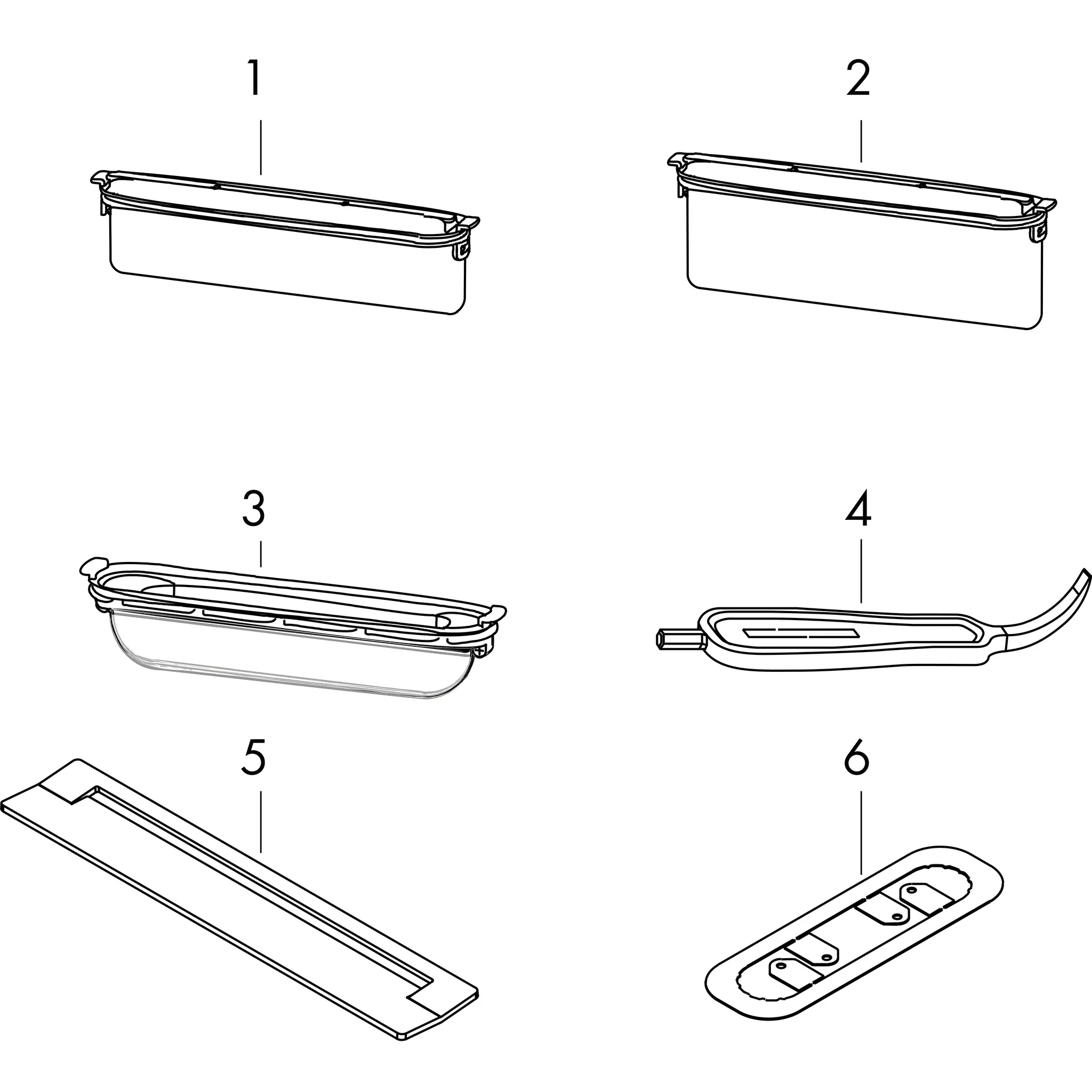 1

2

3

4

5

6