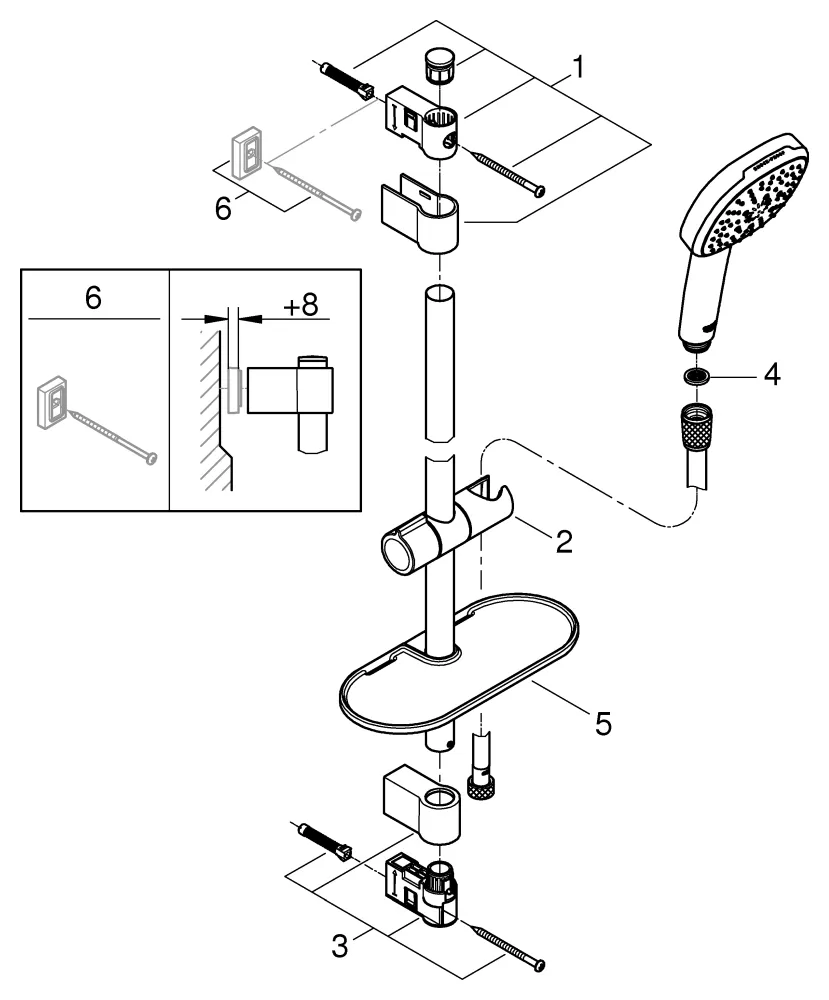 1

6

6

+8

4

2

5

3