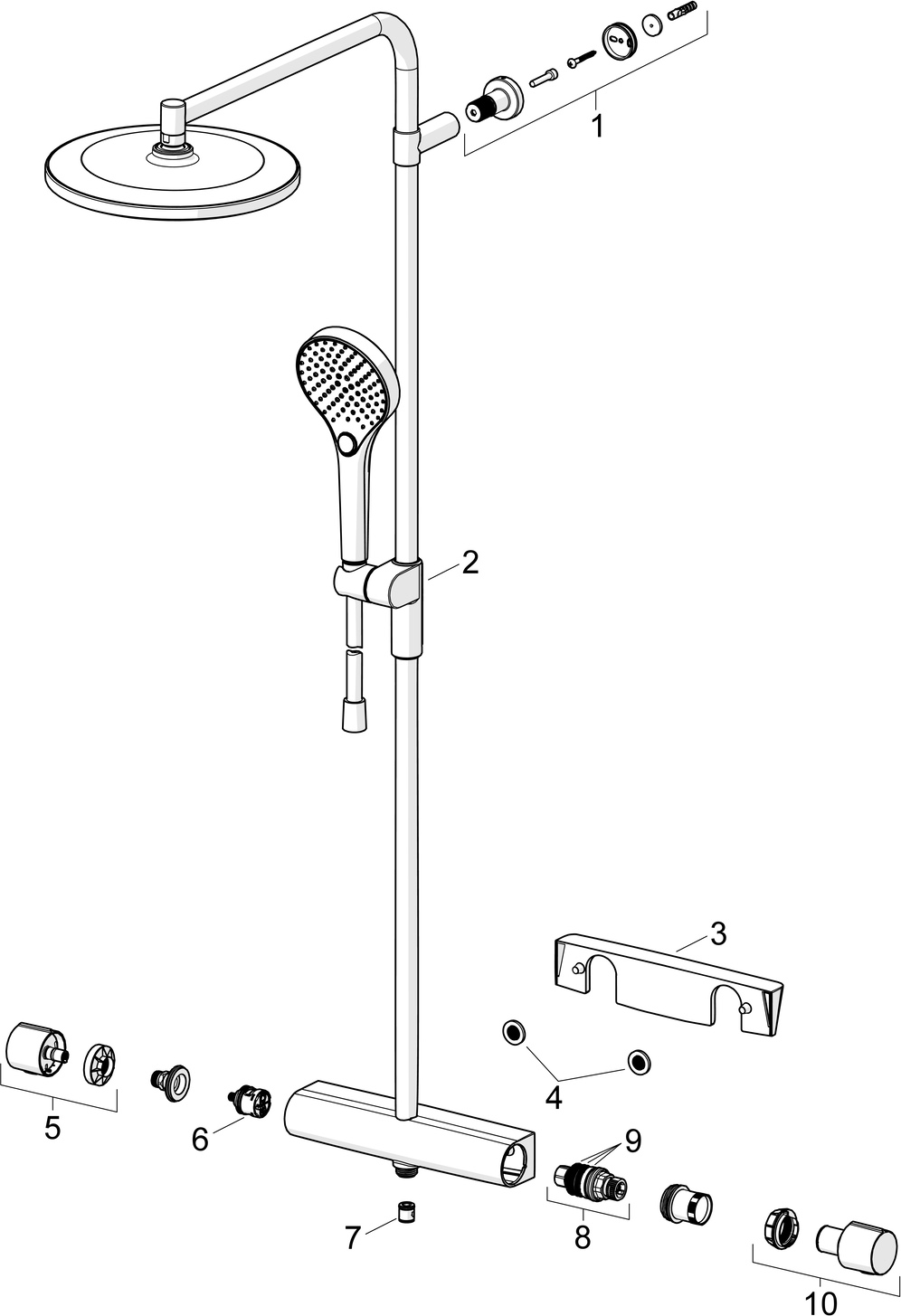 1
2
3
4
5
6
7
8
9
10