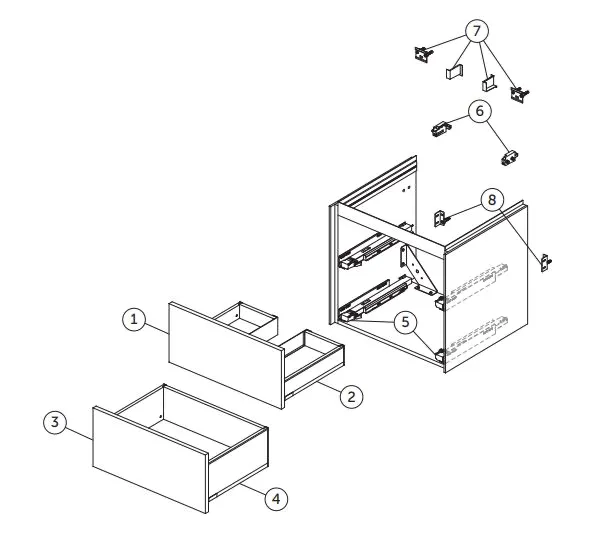 7
6
8
1
5
2
3
4