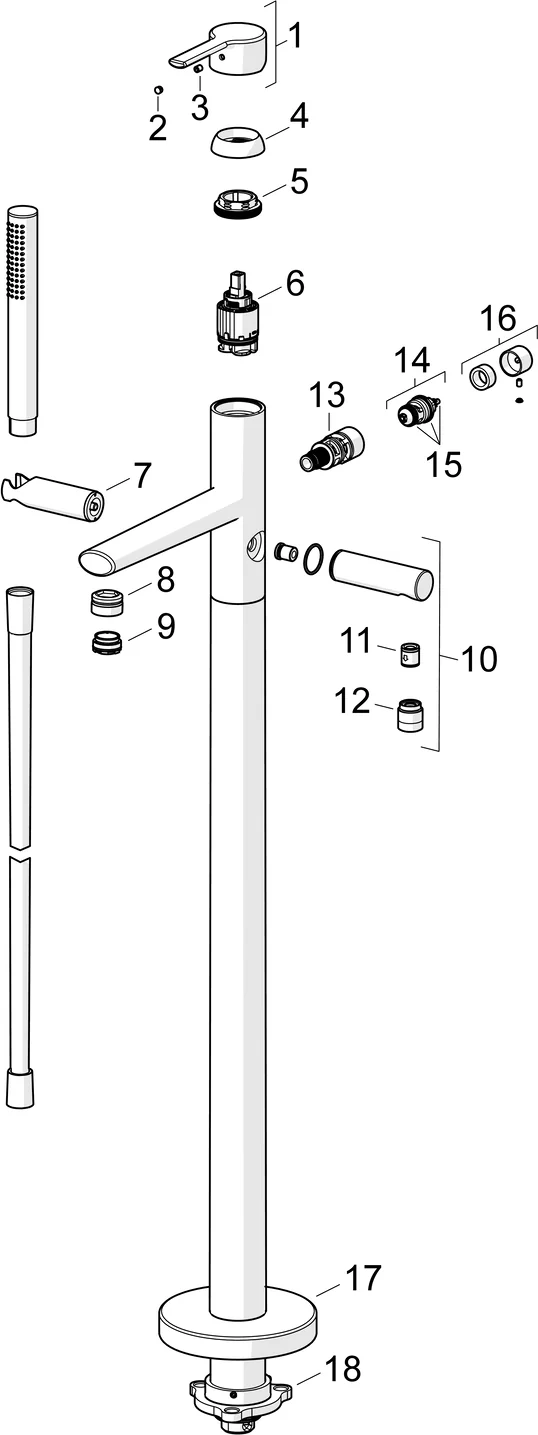 1
2
3
4
5
6
16
14
13
15
7
8
9
11
10
12
17
18