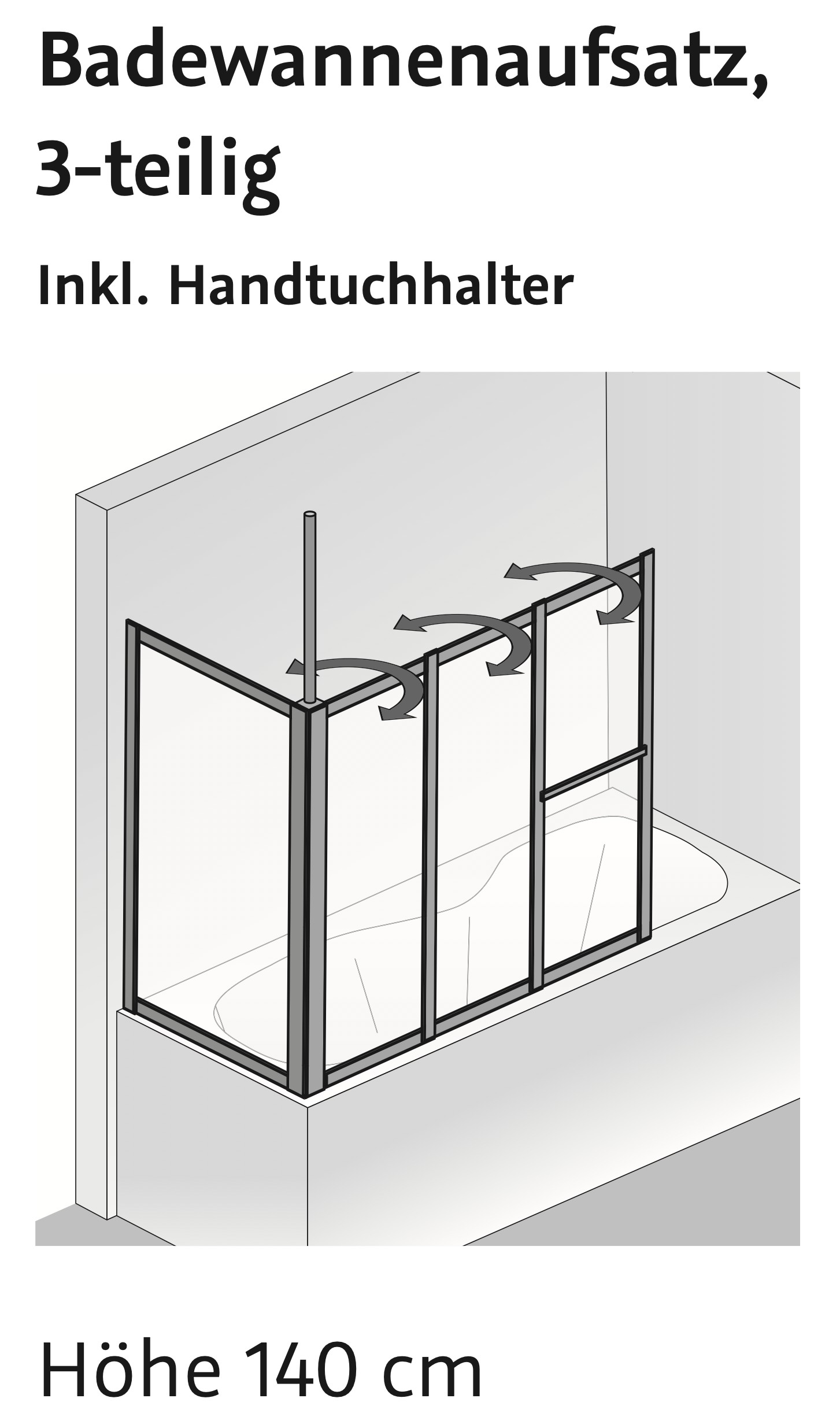 Badewannenaufsatz, 3-teilig

Inkl. Handtuchhalter

Höhe 140 cm