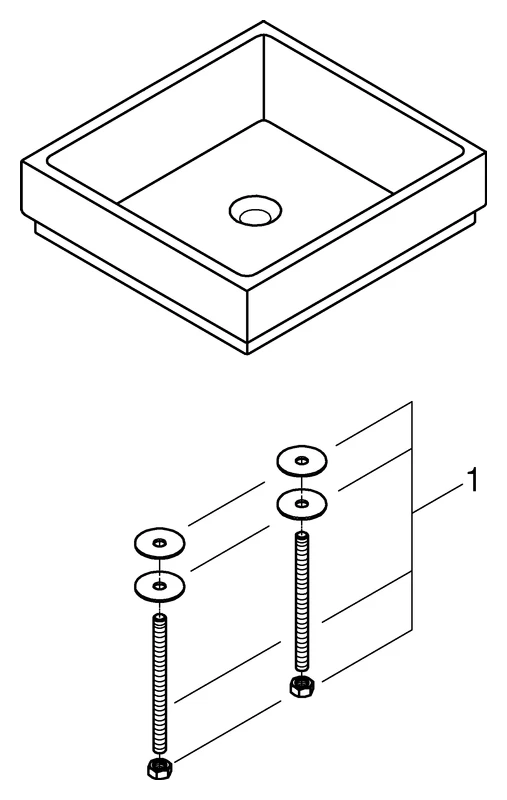 1