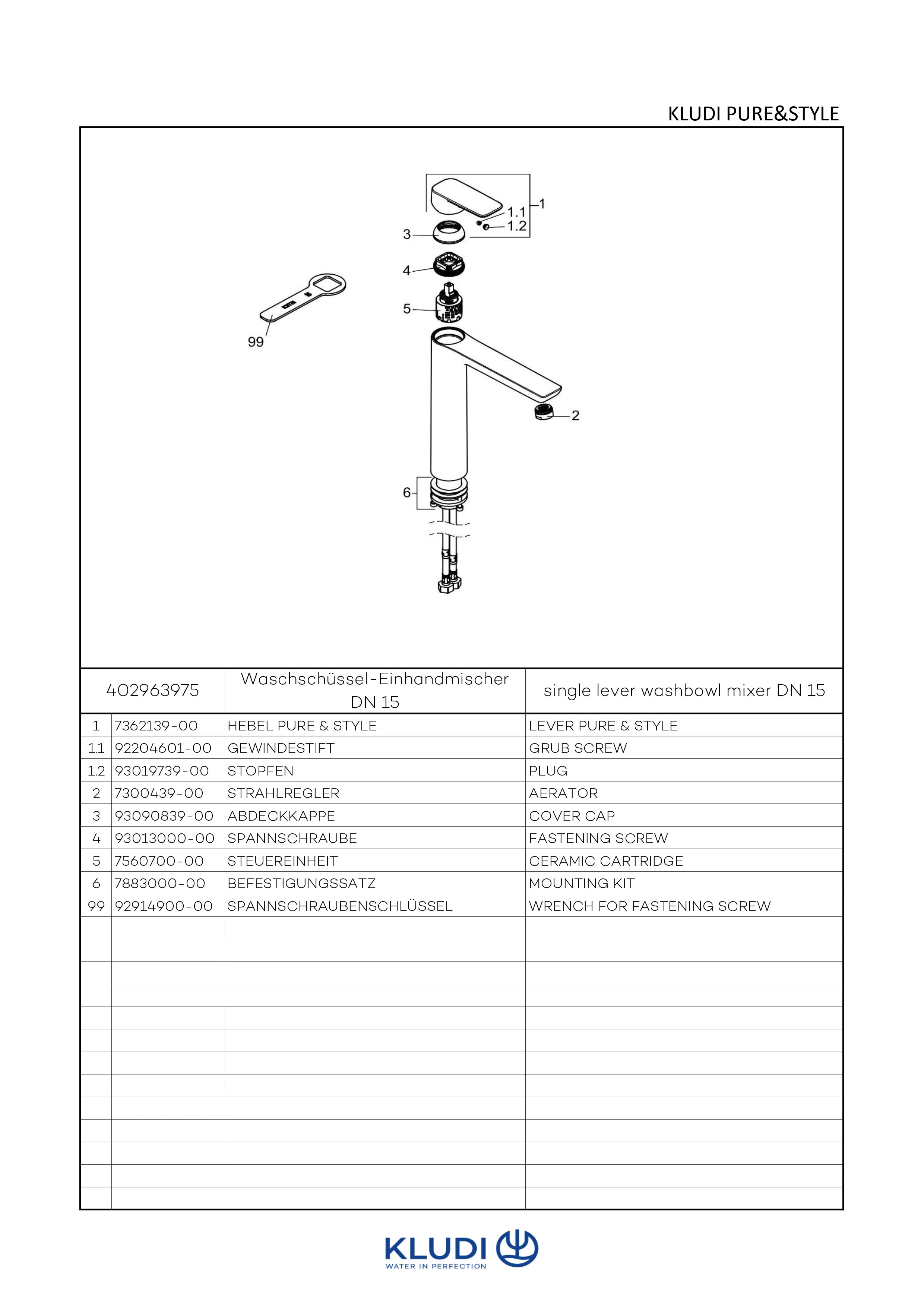 KLUDI PURE&STYLE

1
1.1
1.2
3
4
5
99
2
6

| 402963975 | | Waschschüssel-Einhandmischer DN 15 | single lever washbowl mixer DN 15 |
|---|---|---|---|
| 1 | 7362139-00 | HEBEL PURE & STYLE | LEVER PURE & STYLE |
| 1.1 | 92204601-00 | GEWINDESTIFT | GRUB SCREW |
| 1.2 | 93019739-00 | STOPFEN | PLUG |
| 2 | 7300439-00 | STRAHLREGLER | AERATOR |
| 3 | 93090839-00 | ABDECKKAPPE | COVER CAP |
| 4 | 93013000-00 | SPANNSCHRAUBE | FASTENING SCREW |
| 5 | 7560700-00 | STEUEREINHEIT | CERAMIC CARTRIDGE |
| 6 | 7883000-00 | BEFESTIGUNGSSATZ | MOUNTING KIT |
| 99 | 92914900-00 | SPANNSCHRAUBENSCHLÜSSEL | WRENCH FOR FASTENING SCREW |

KLUDI
WATER IN PERFECTION