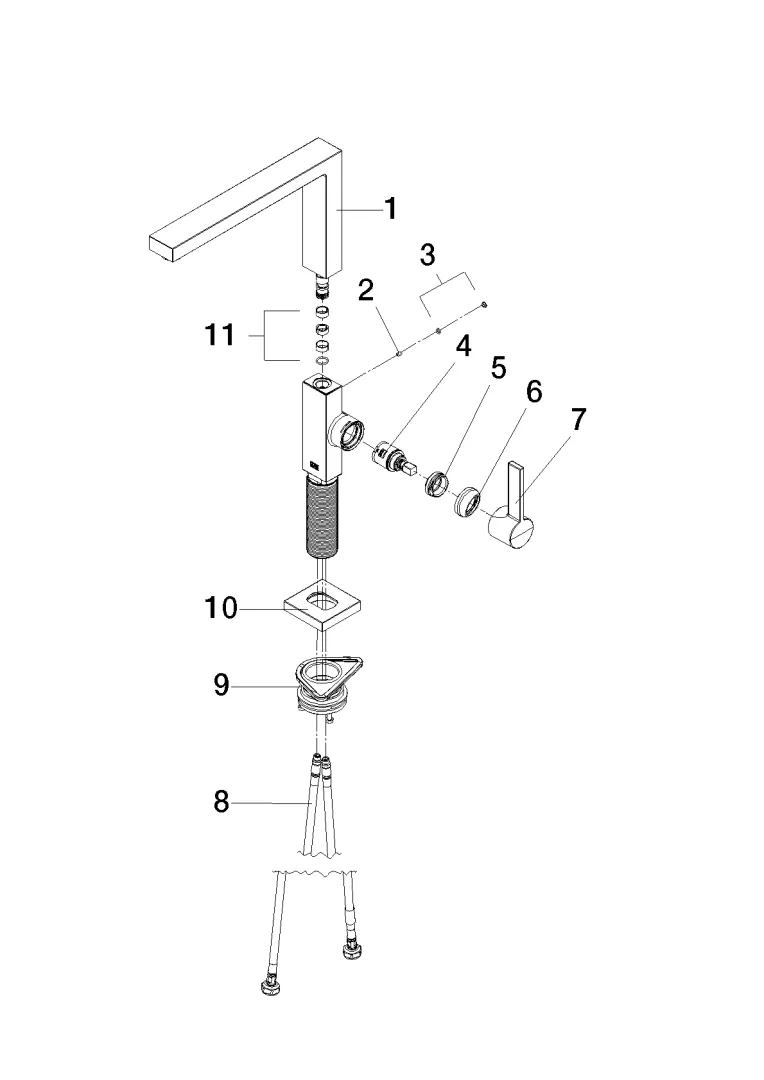 1
3
2
11
4
5
6
7
10
9
8