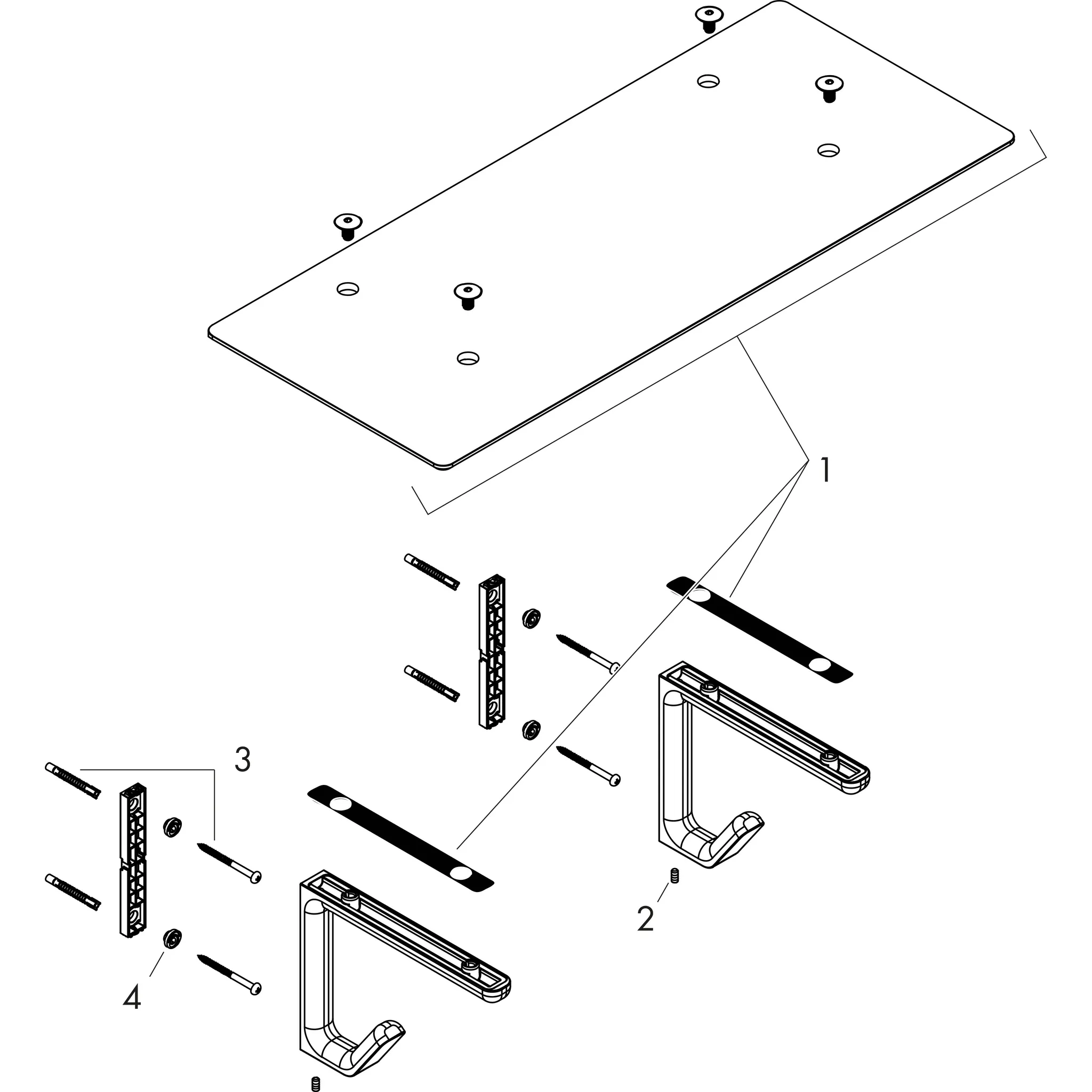 1

3

2

4