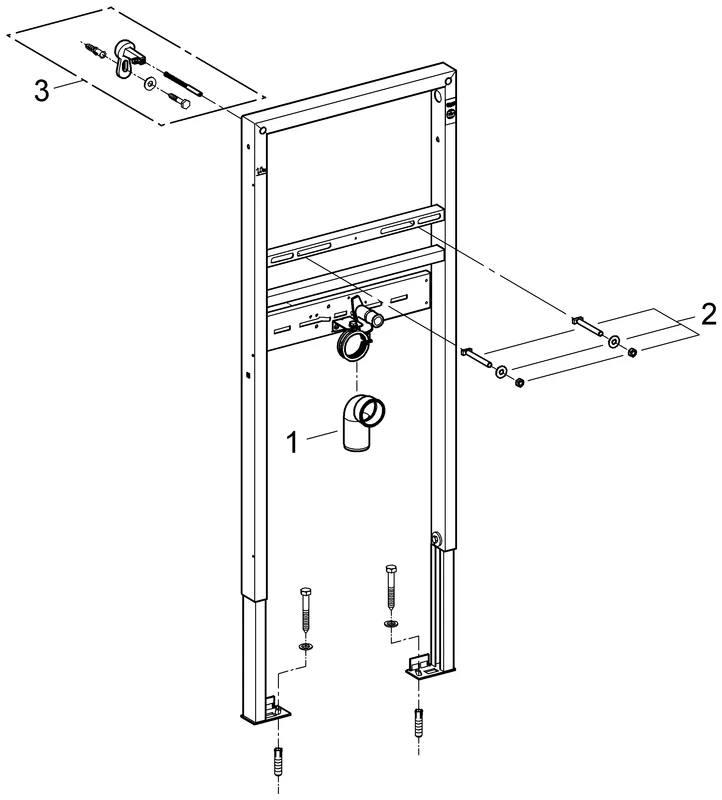 3

2

1