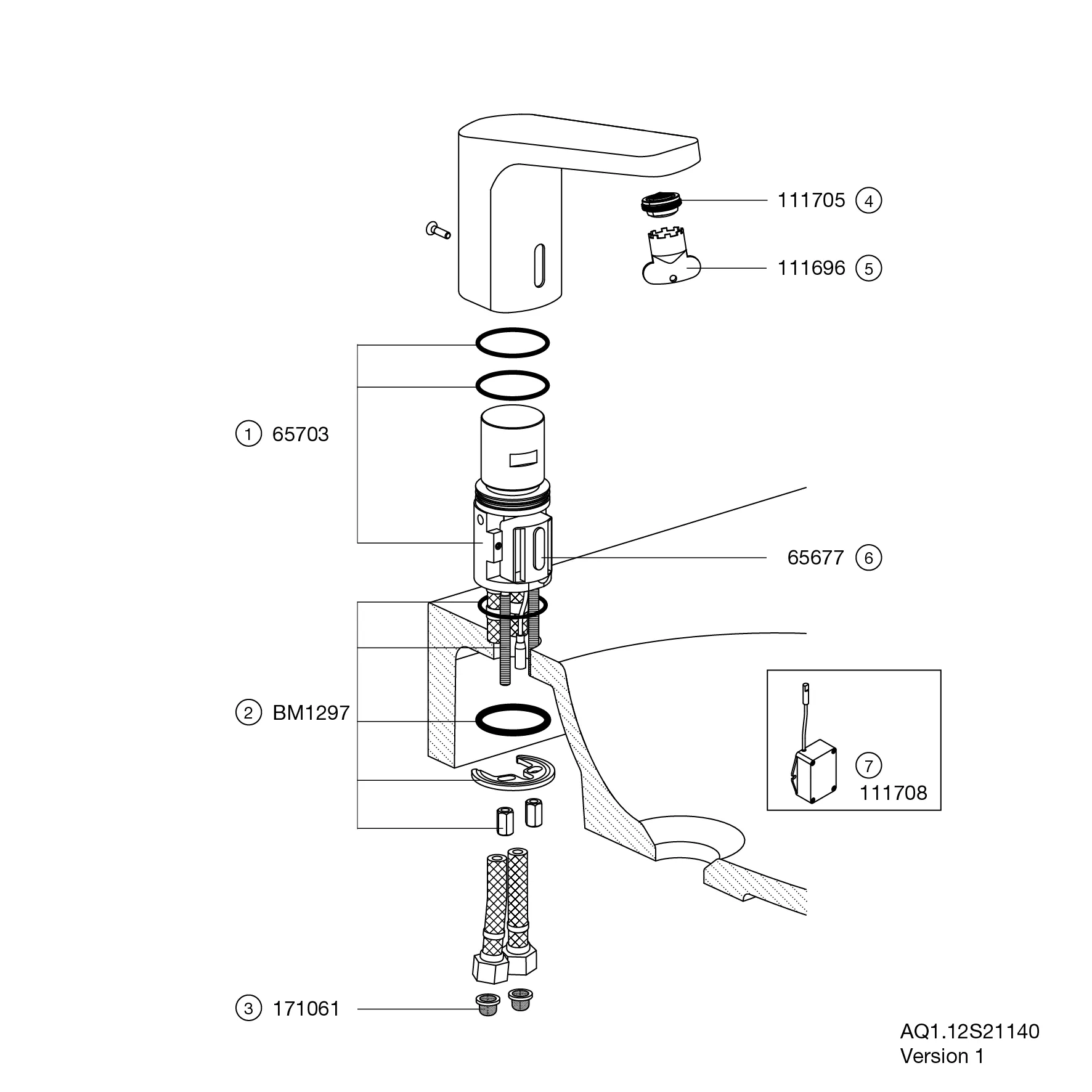 111705 4

111696 5

1 65703

65677 6

2 BM1297

7
111708

3 171061

AQ1.12S21140
Version 1