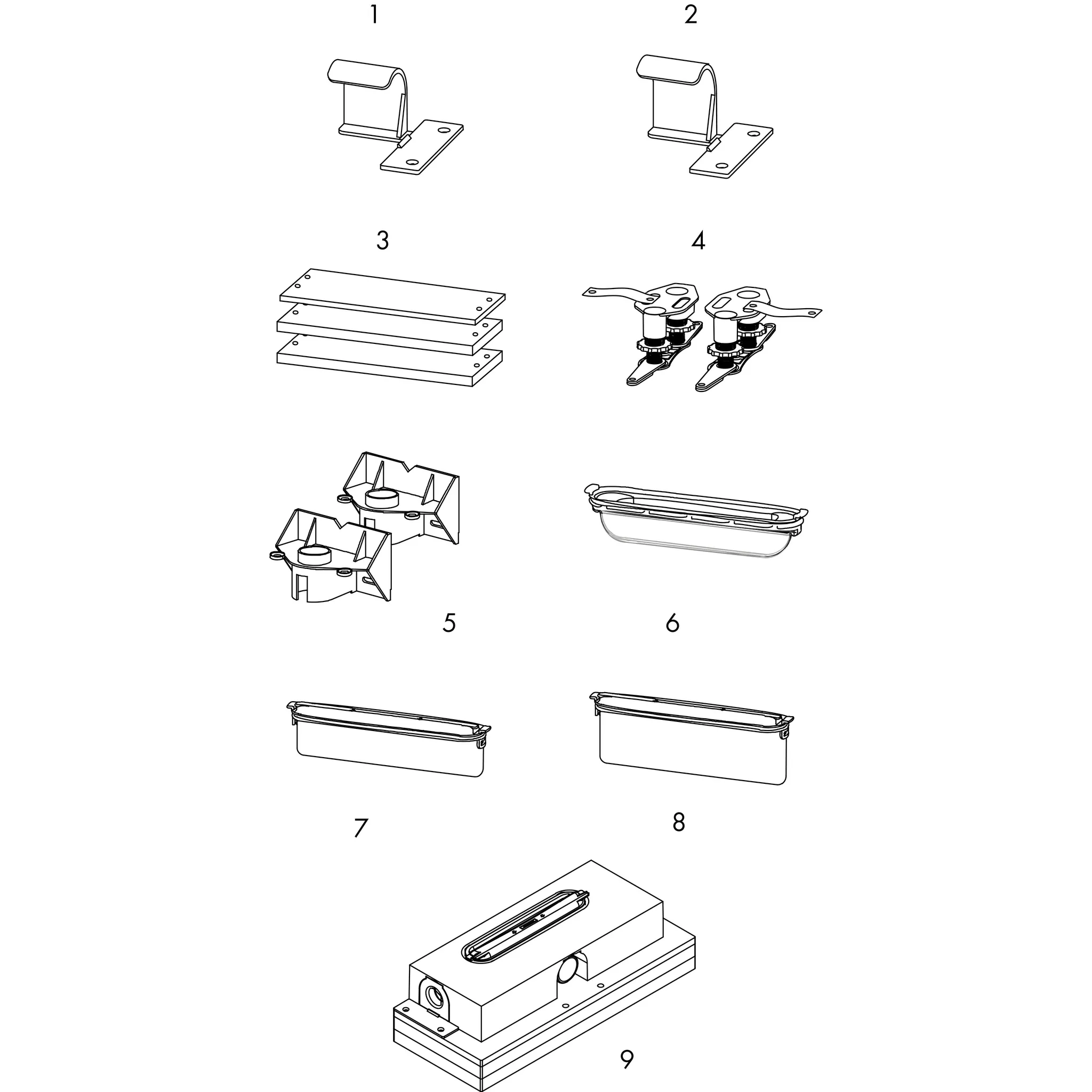 1

2

3

4

5

6

7

8

9