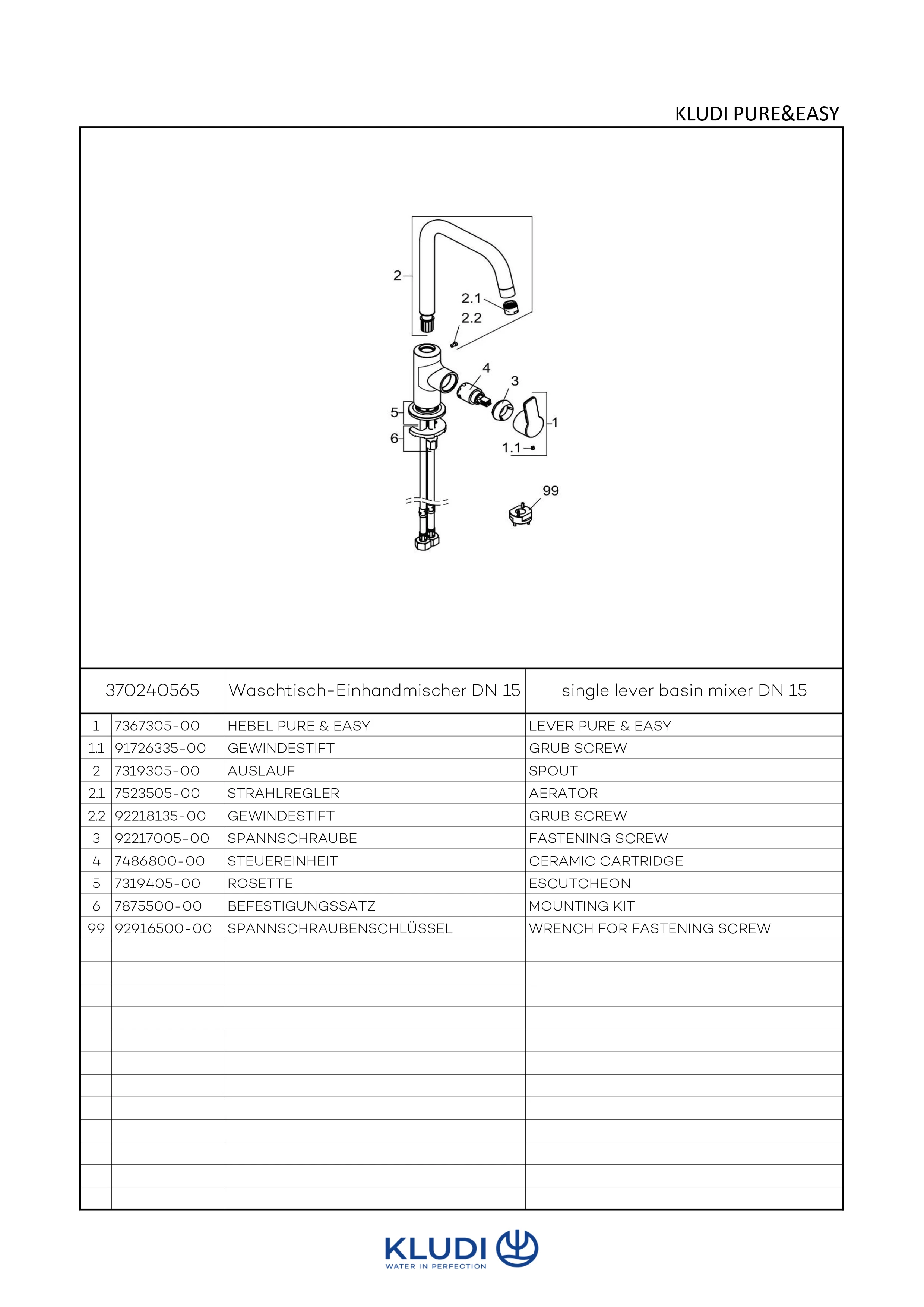 KLUDI PURE&EASY

2
2.1
2.2
4
3
5
6
1
1.1
99

| 370240565 | | Waschtisch-Einhandmischer DN 15 | single lever basin mixer DN 15 |
|---|---|---|---|
| 1 | 7367305-00 | HEBEL PURE & EASY | LEVER PURE & EASY |
| 1.1 | 91726335-00 | GEWINDESTIFT | GRUB SCREW |
| 2 | 7319305-00 | AUSLAUF | SPOUT |
| 2.1 | 7523505-00 | STRAHLREGLER | AERATOR |
| 2.2 | 92218135-00 | GEWINDESTIFT | GRUB SCREW |
| 3 | 92217005-00 | SPANNSCHRAUBE | FASTENING SCREW |
| 4 | 7486800-00 | STEUEREINHEIT | CERAMIC CARTRIDGE |
| 5 | 7319405-00 | ROSETTE | ESCUTCHEON |
| 6 | 7875500-00 | BEFESTIGUNGSSATZ | MOUNTING KIT |
| 99 | 92916500-00 | SPANNSCHRAUBENSCHLÜSSEL | WRENCH FOR FASTENING SCREW |

KLUDI
WATER IN PERFECTION