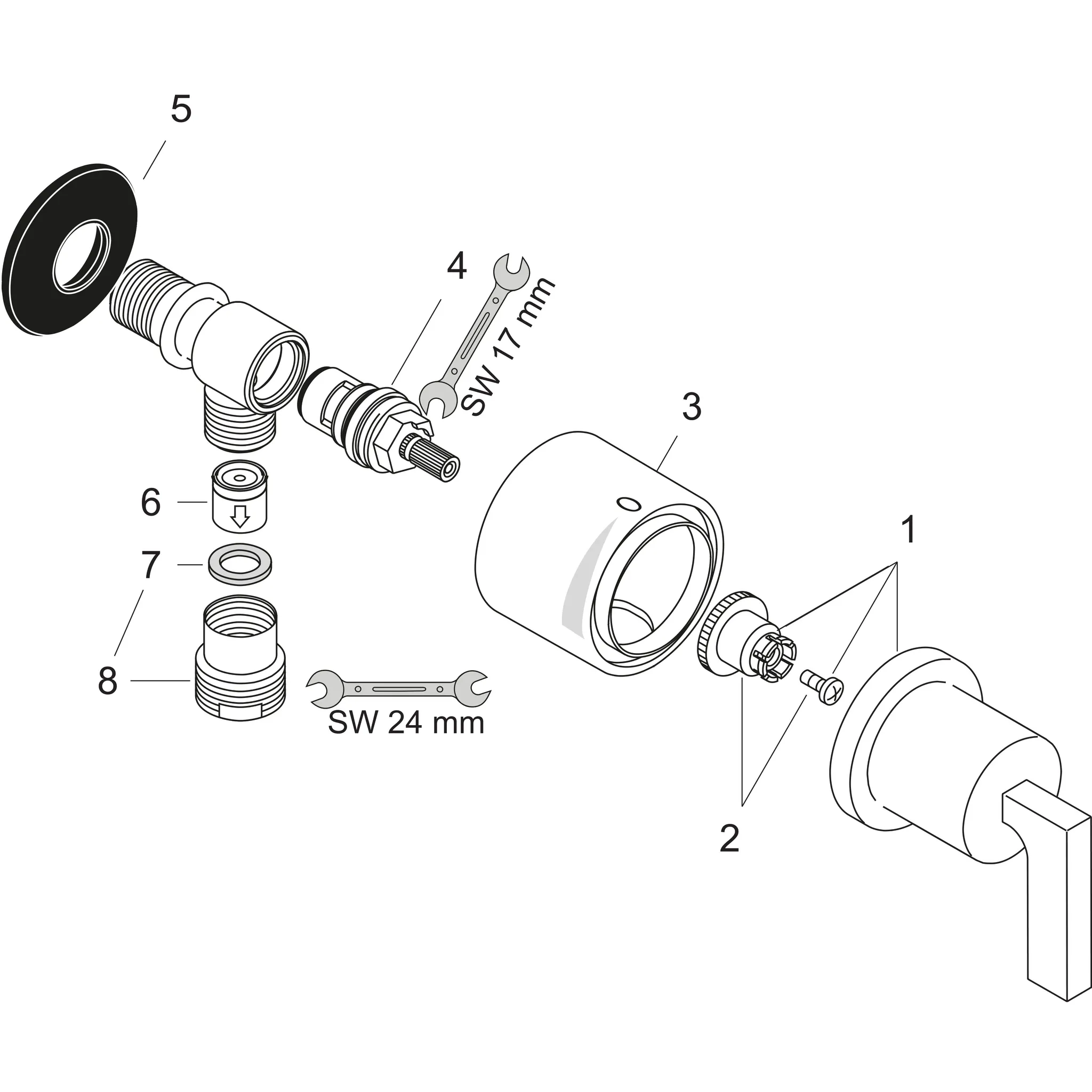 5

4

SW 17 mm

3

6

7

8

SW 24 mm

1

2