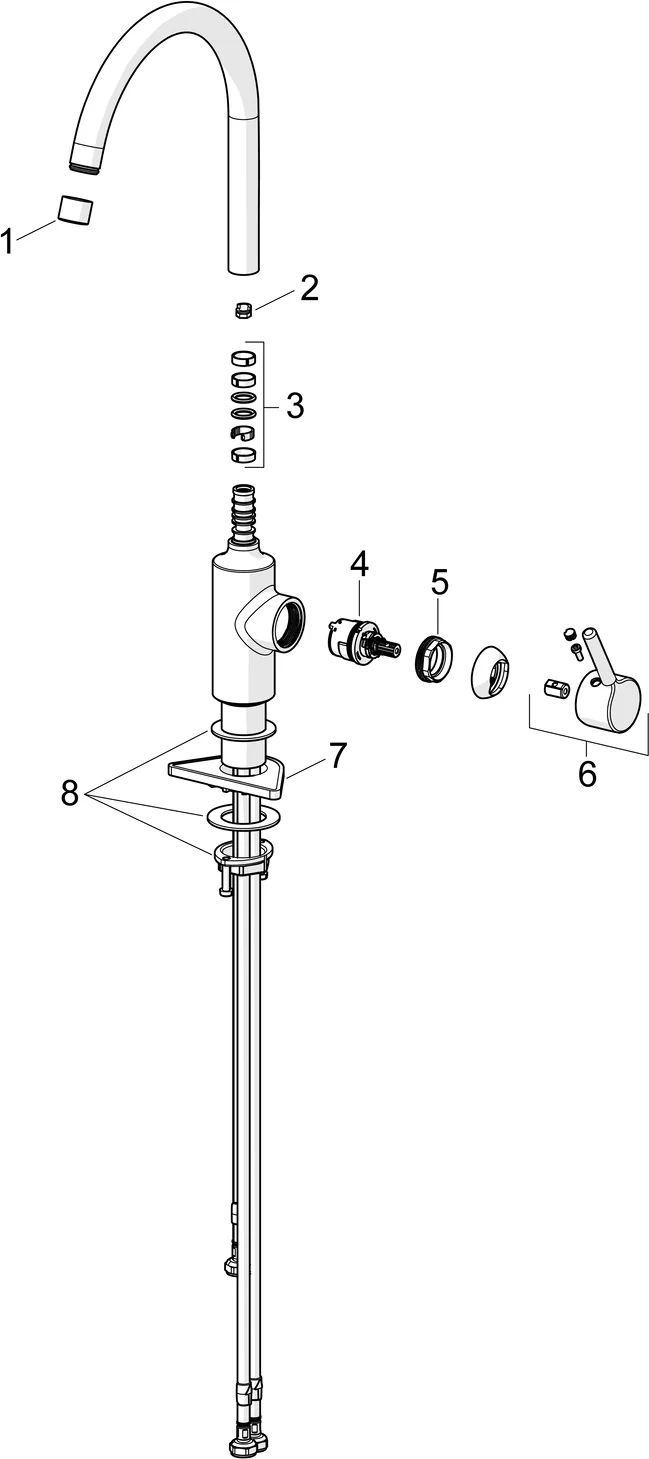 1
2
3
4
5
6
7
8