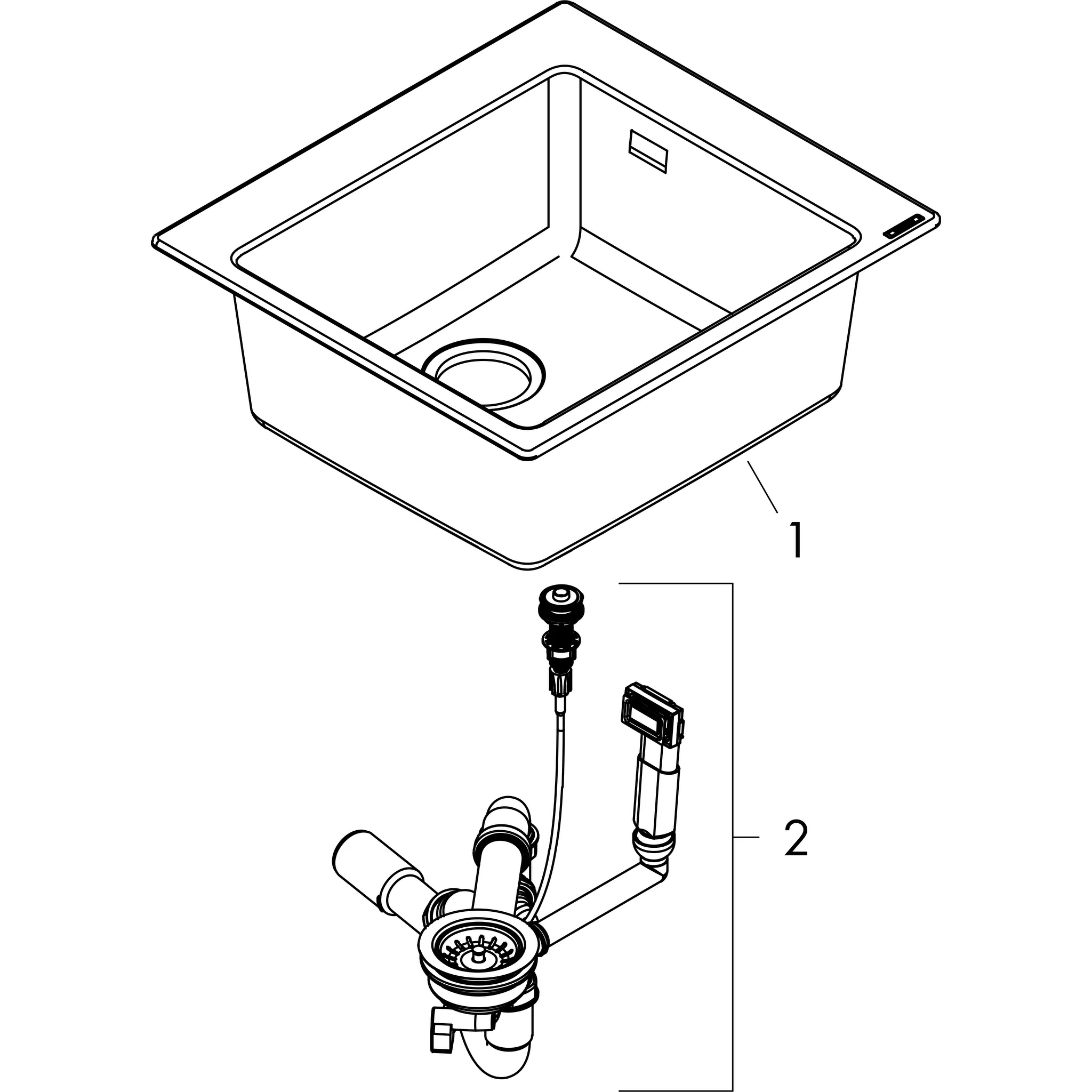 1

2