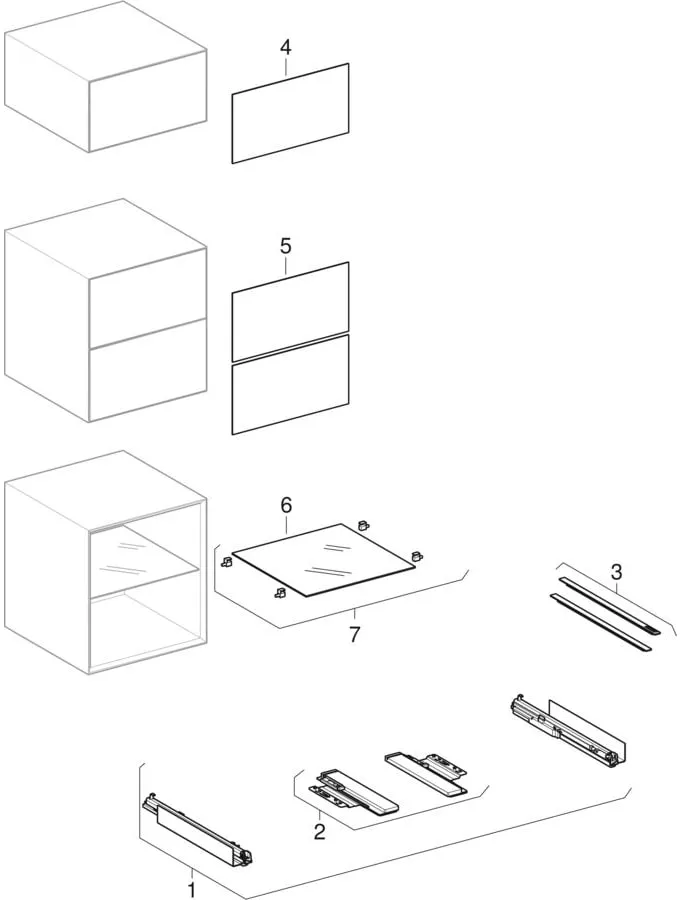 4

5

6

7

3

2

1