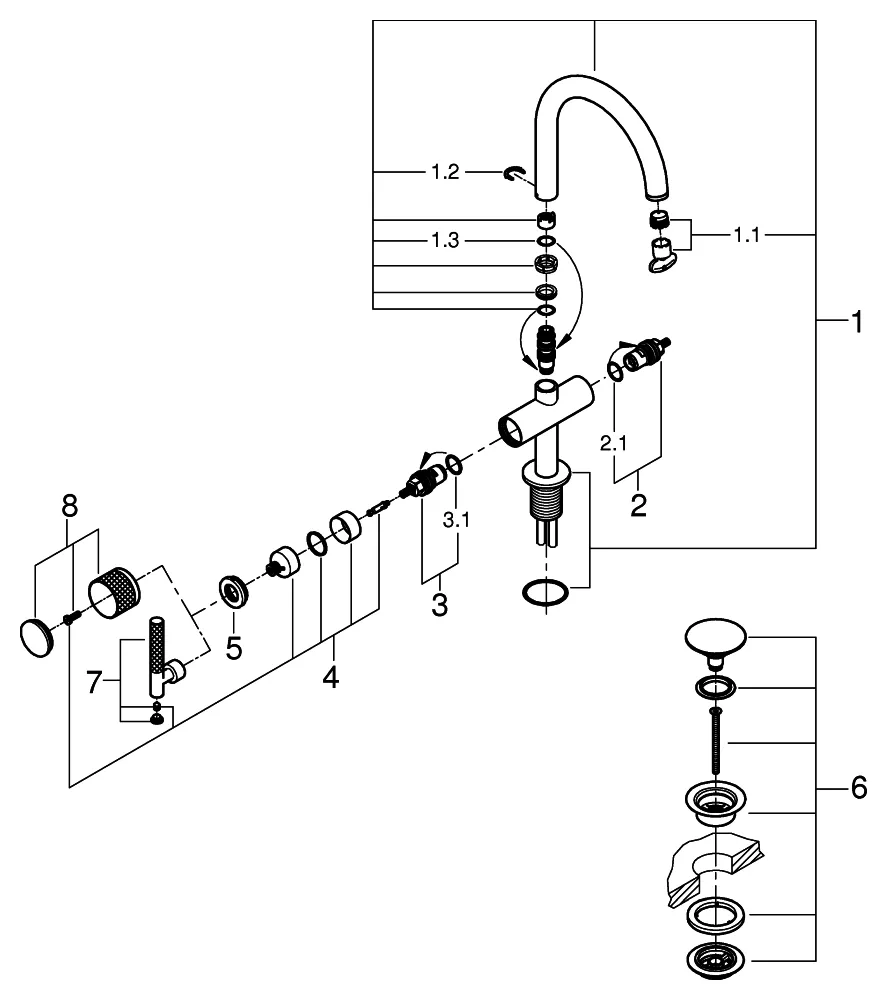 1.2
1.3
1.1
1
2.1
2
3.1
3
8
5
4
7
6