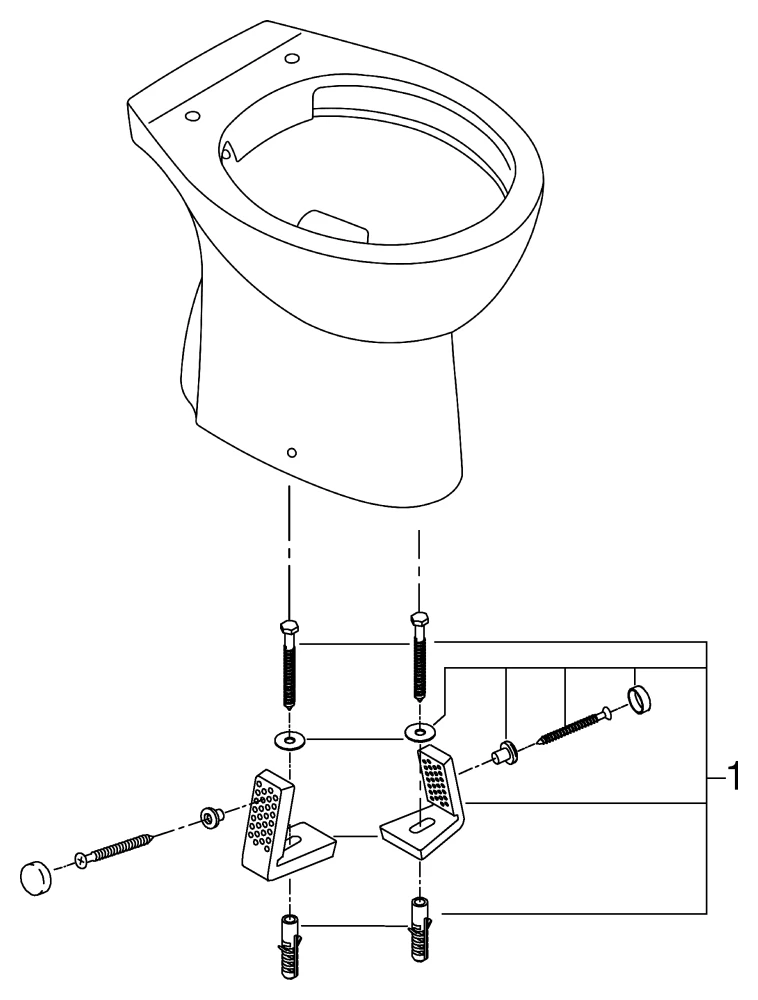 1