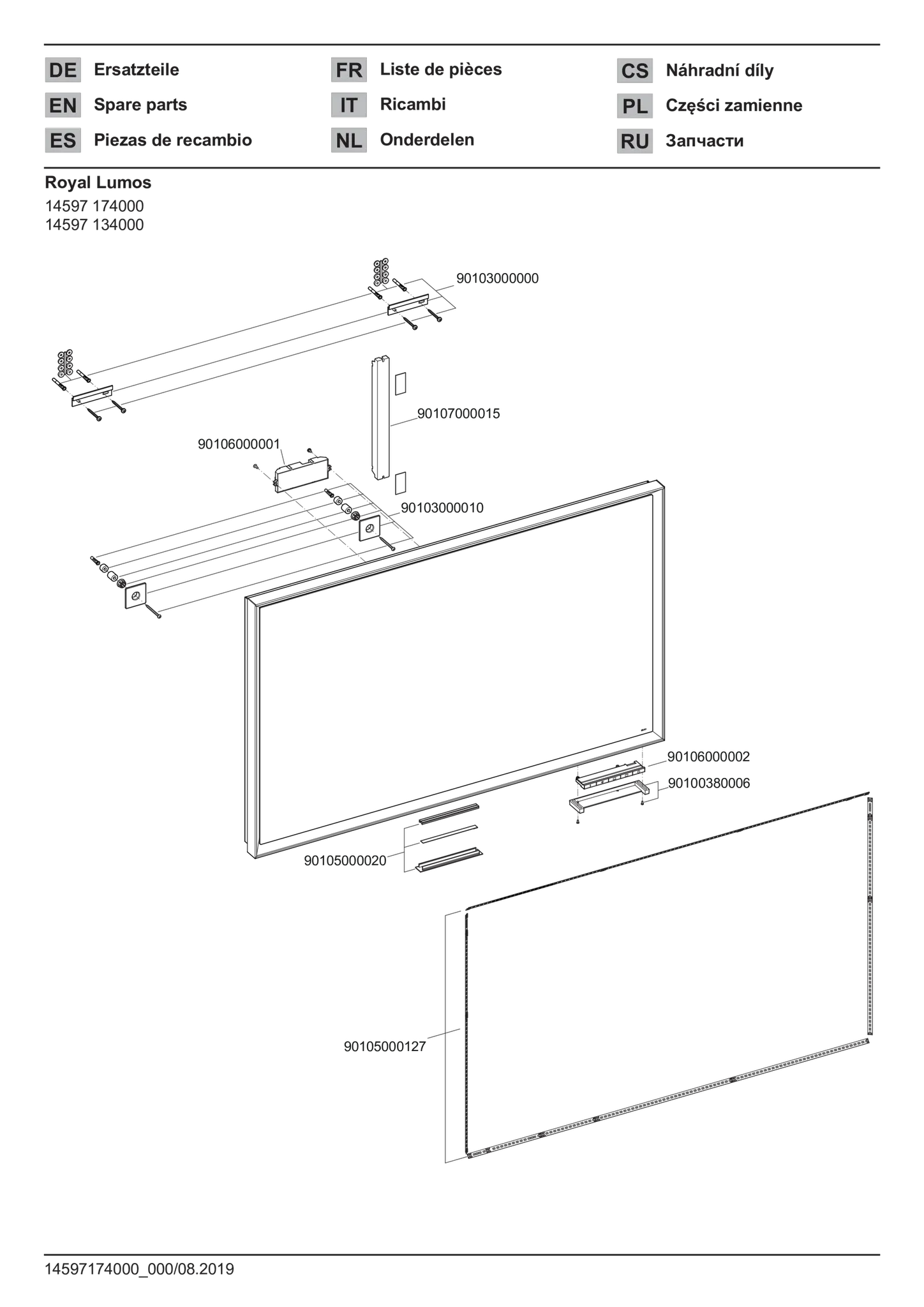 DE Ersatzteile
EN Spare parts
ES Piezas de recambio

FR Liste de pièces
IT Ricambi
NL Onderdelen

CS Náhradní díly
PL Części zamienne
RU Запчасти

Royal Lumos
14597 174000
14597 134000

90103000000
90107000015
90106000001
90103000010
90106000002
90100380006
90105000020
90105000127

14597174000_000/08.2019