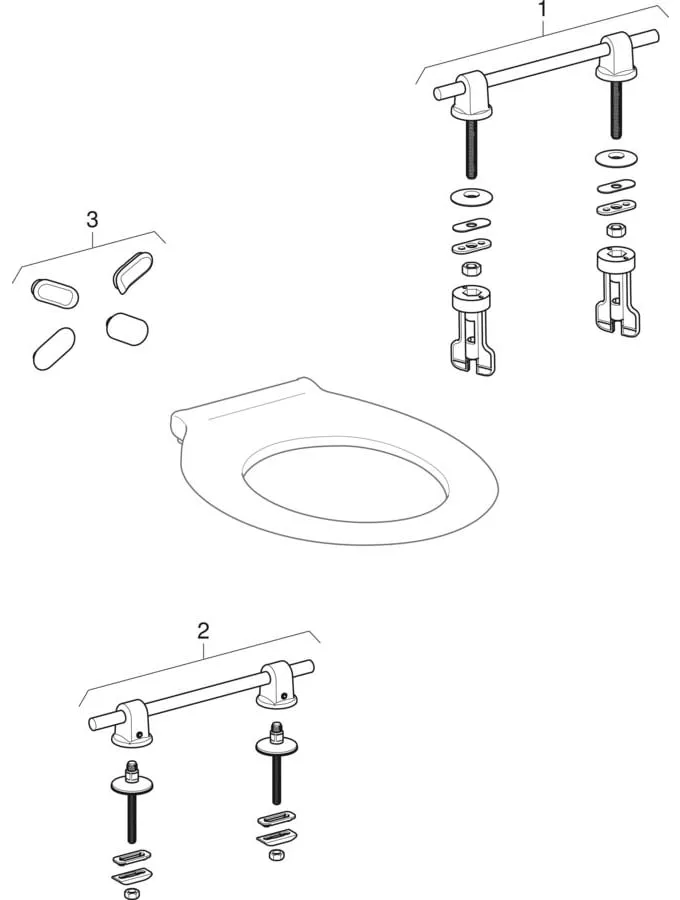 1

3

2