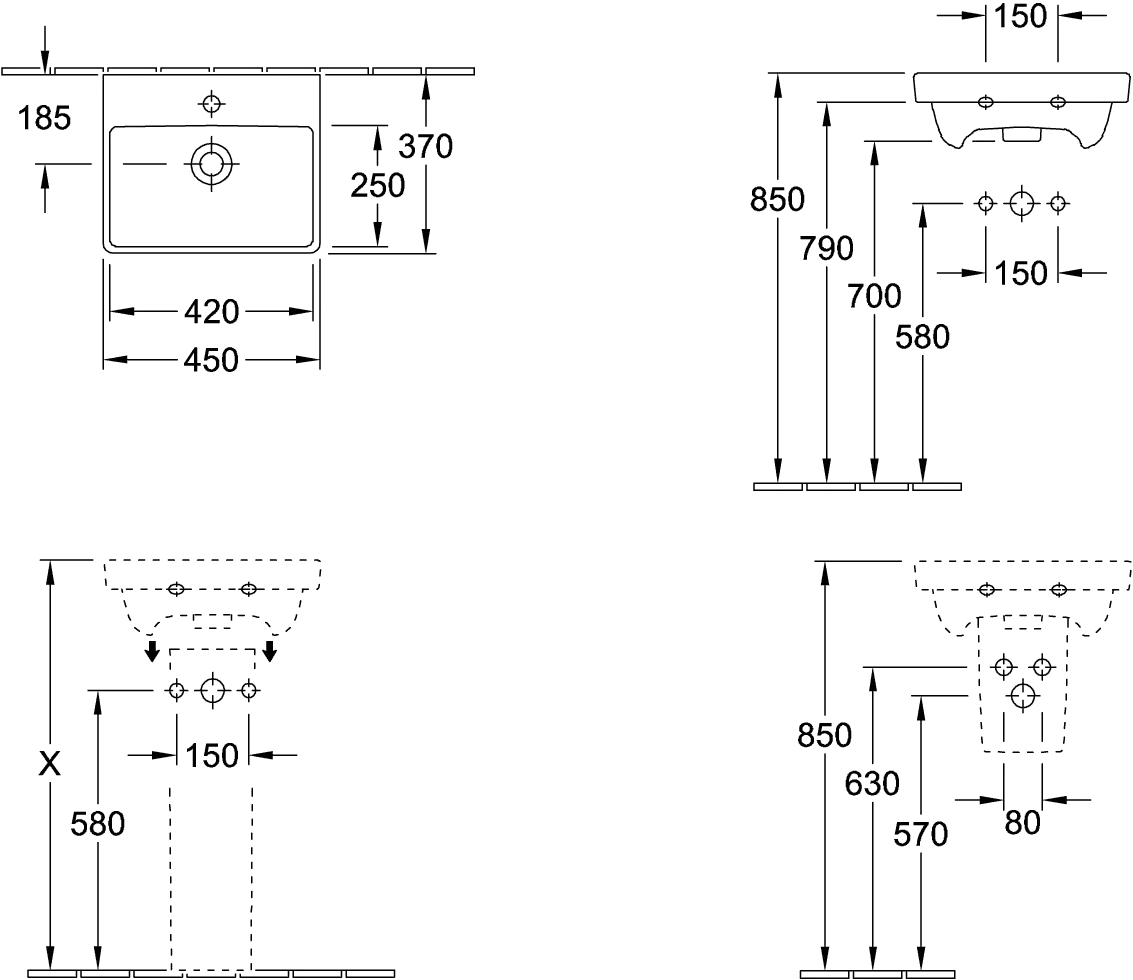 185
370
250
420
450

150
850
790
700
580
150

X
580
150

850
630
570
80