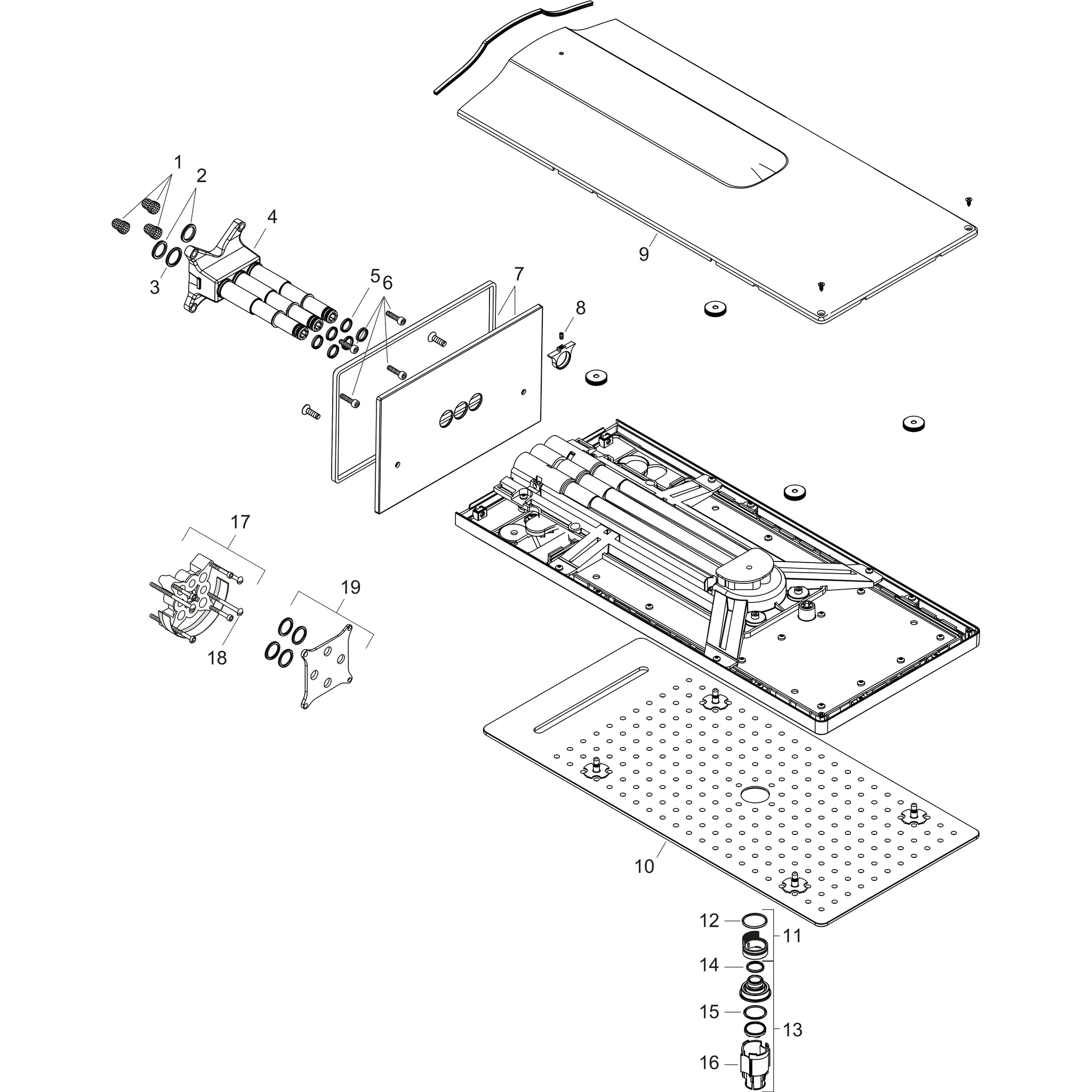 1
2
4
3
5
6
7
8
9
17
19
18
10
12
11
14
15
13
16