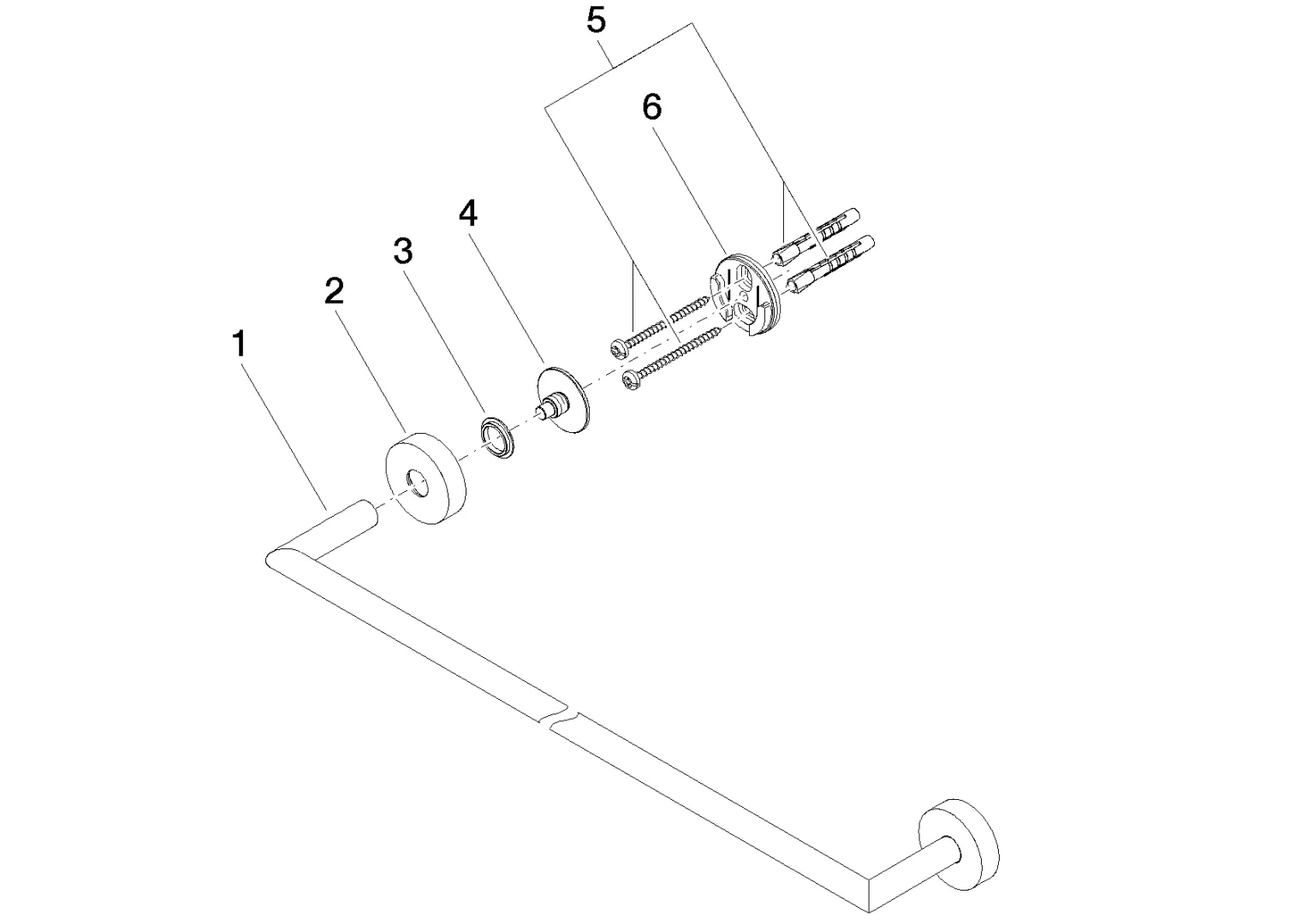 5
6
4
3
2
1