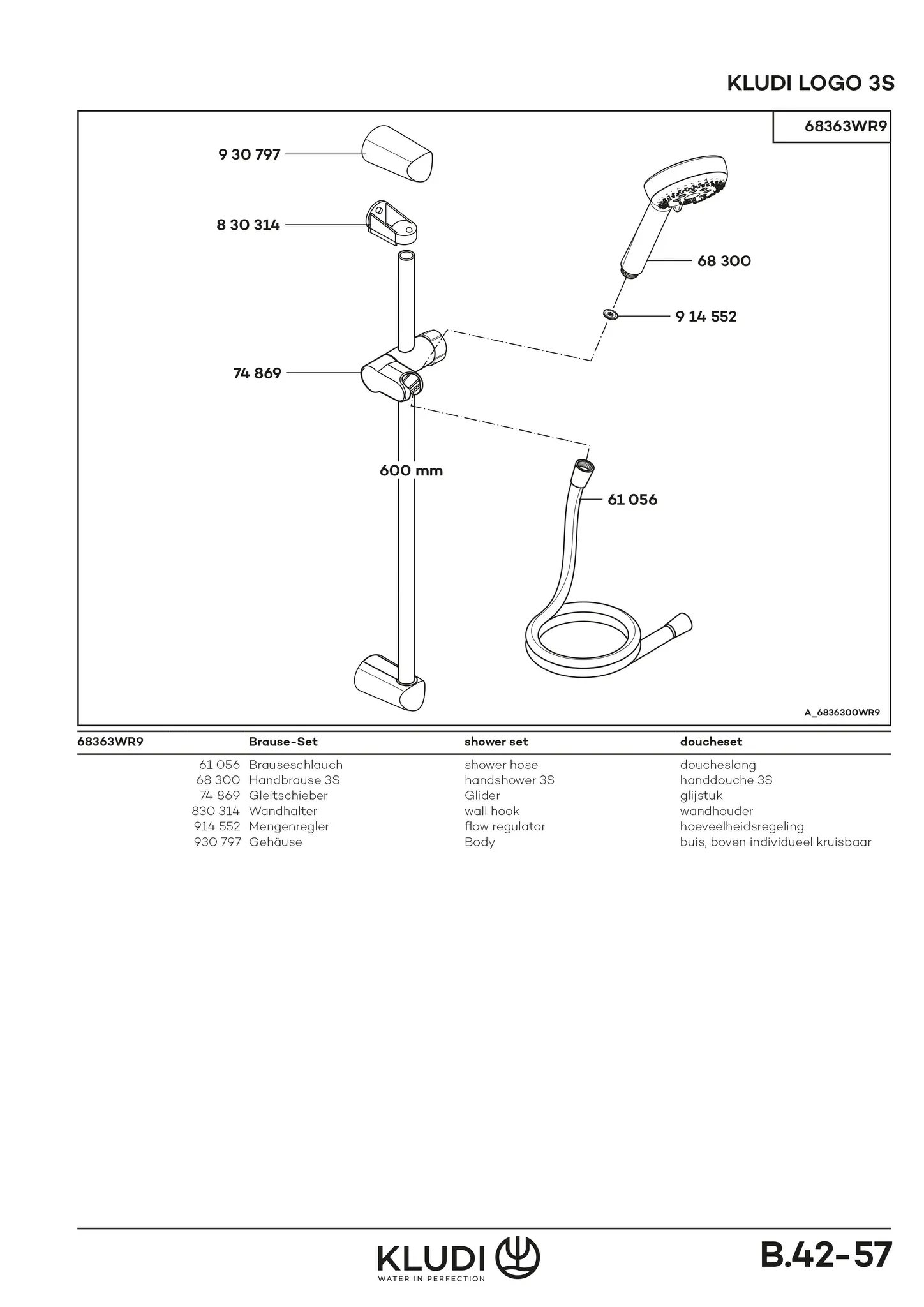 KLUDI LOGO 3S

68363WR9

9 30 797

8 30 314

68 300

9 14 552

74 869

600 mm

61 056

A_6836300WR9

| 68363WR9 | Brause-Set | shower set | doucheset |
|---|---|---|---|
| 61 056 | Brauseschlauch | shower hose | doucheslang |
| 68 300 | Handbrause 3S | handshower 3S | handdouche 3S |
| 74 869 | Gleitschieber | Glider | glijstuk |
| 830 314 | Wandhalter | wall hook | wandhouder |
| 914 552 | Mengenregler | flow regulator | hoeveelheidsregeling |
| 930 797 | Gehäuse | Body | buis, boven individueel kruisbaar |

KLUDI
WATER IN PERFECTION

B.42-57