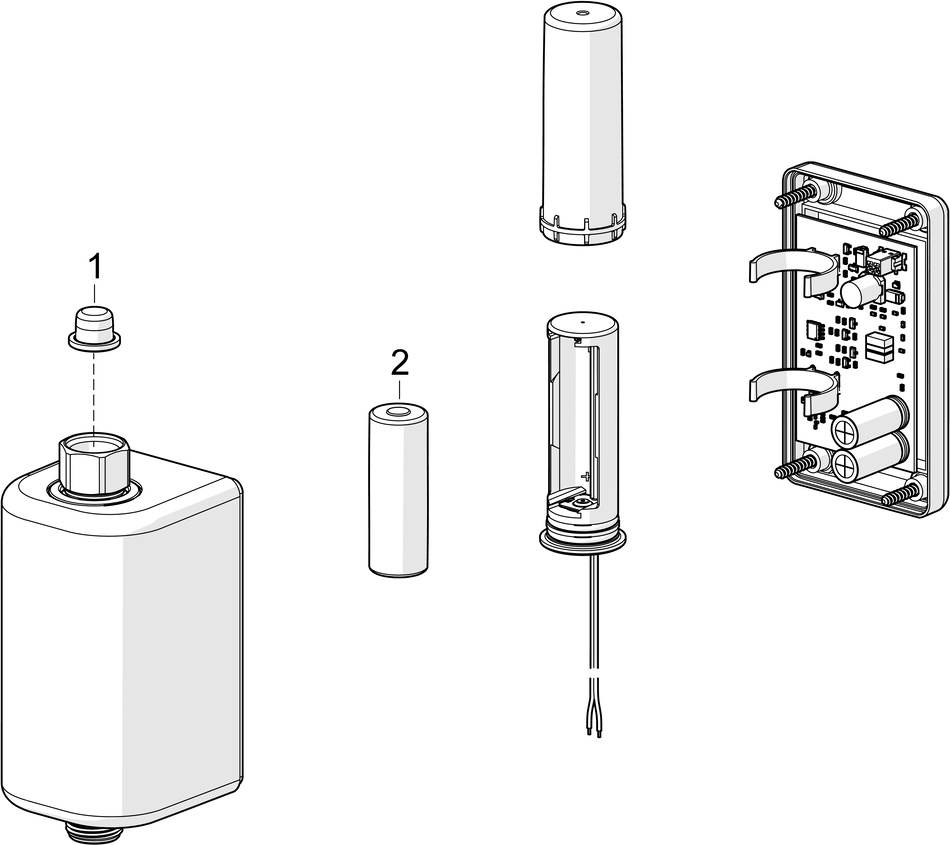 1

2