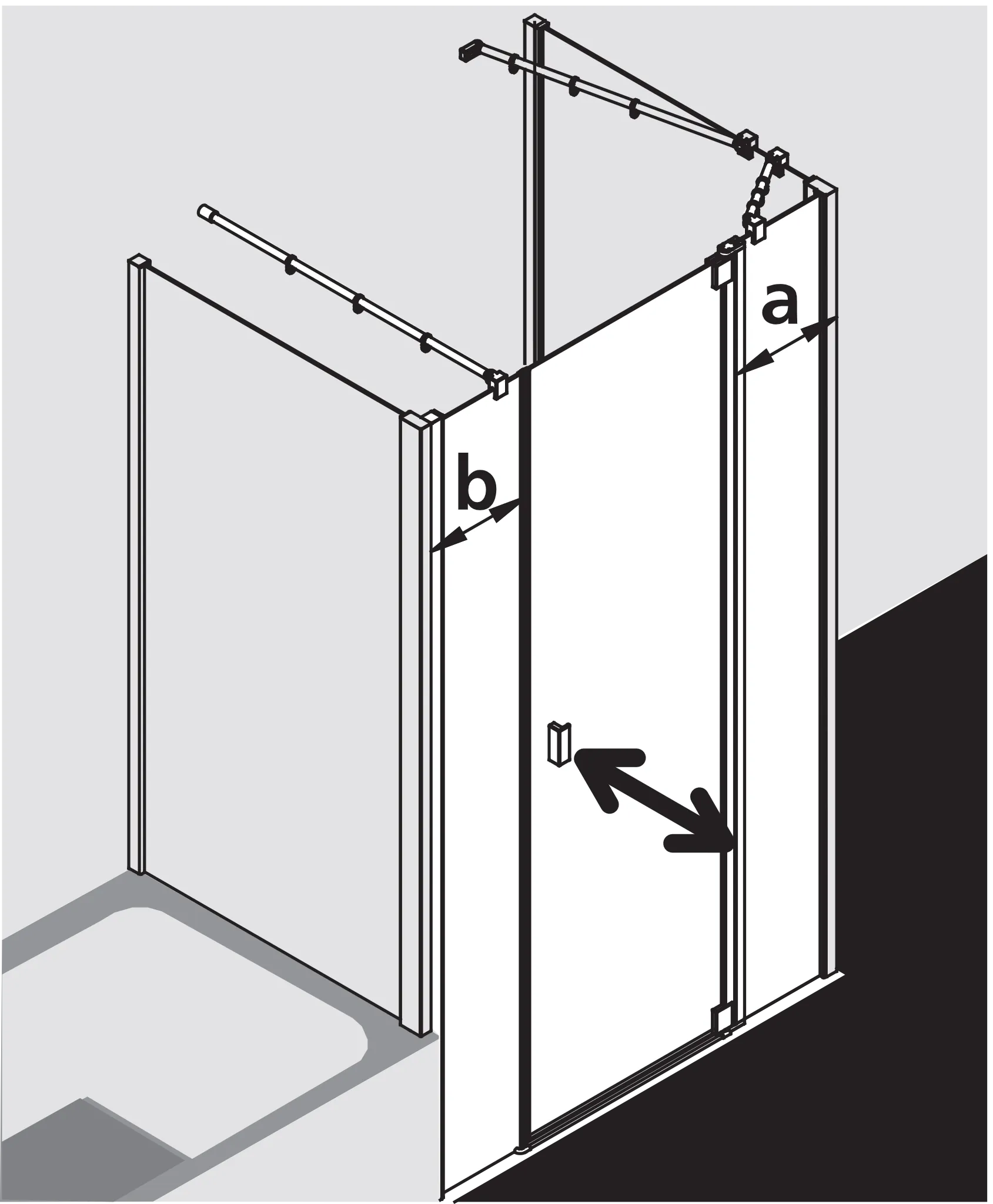 a

b