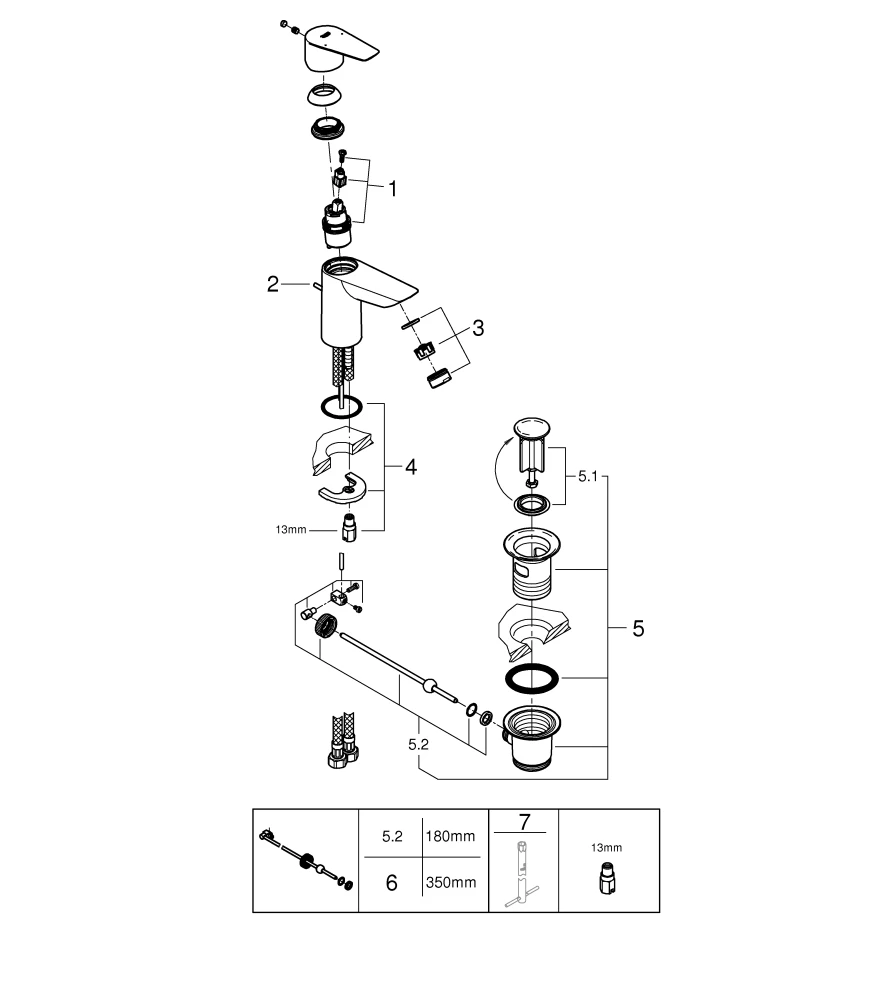 1
2
3
4
13mm
5.1
5
5.2

| | 5.2 | 180mm | 7 | 13mm |
|---|---|---|---|---|
| | 6 | 350mm | | |