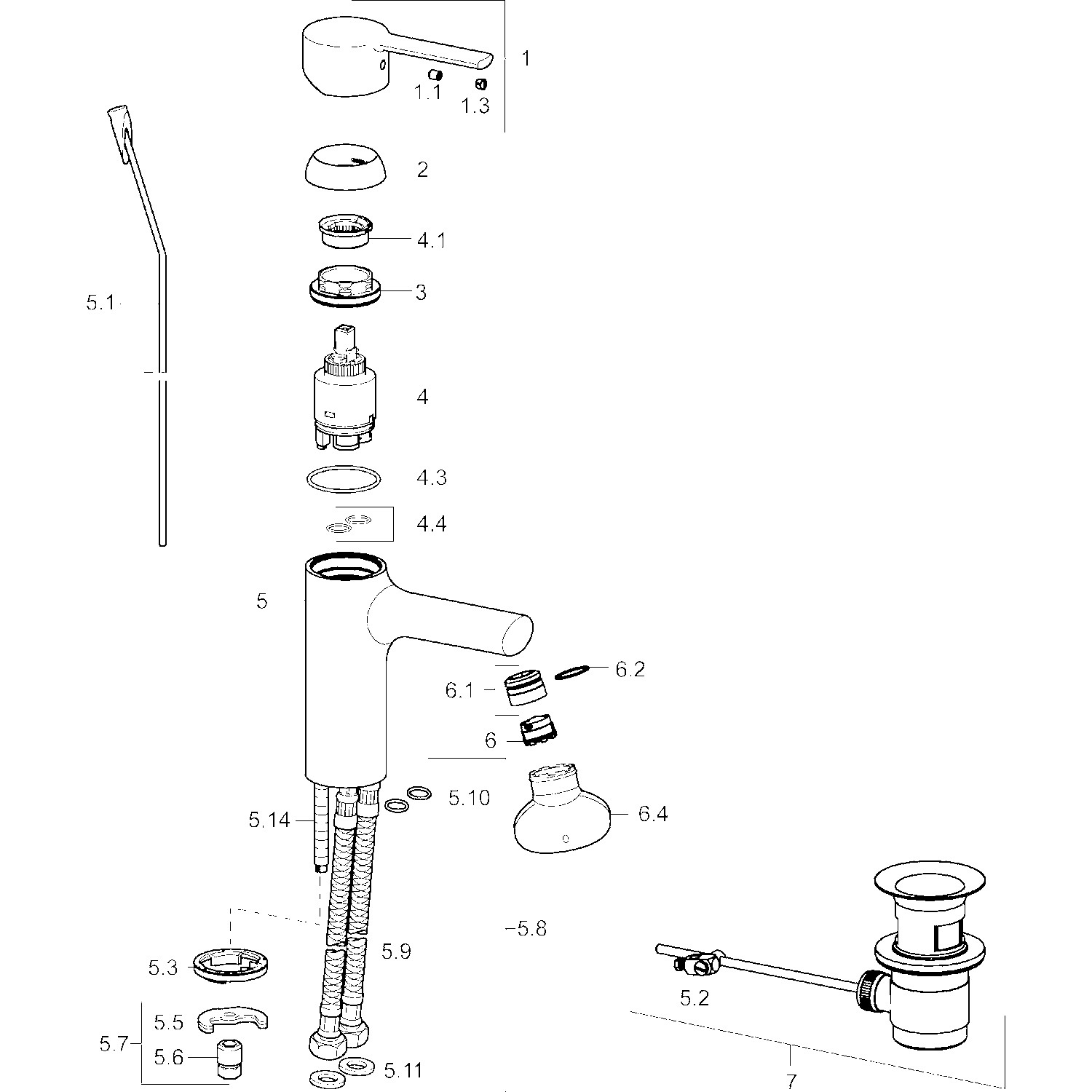 1
1.1
1.3
2
4.1
3
5.1
4
4.3
4.4
5
6.2
6.1
6
5.10
6.4
5.14
5.8
5.9
5.3
5.2
5.5
5.7
5.6
5.11
7