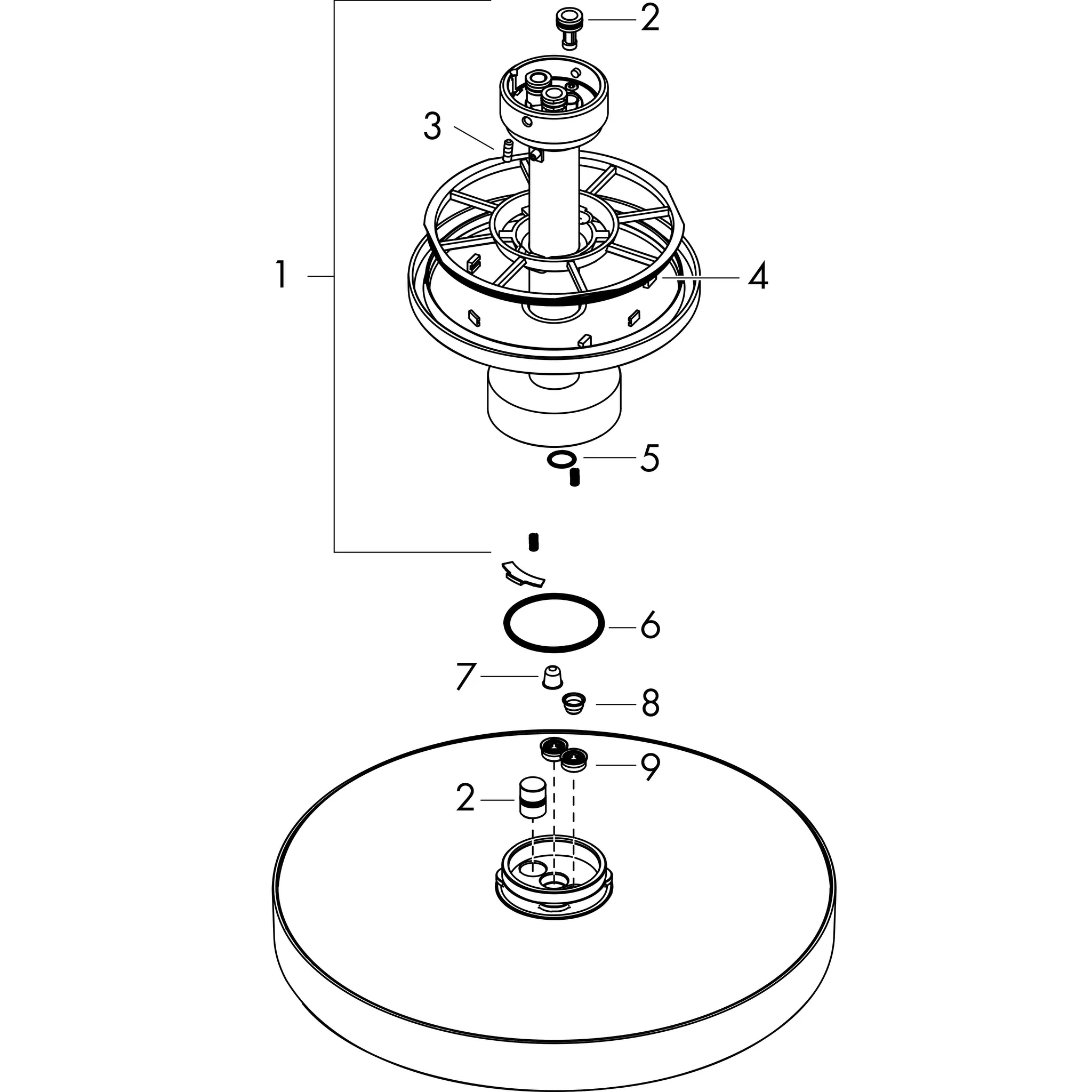 2
3
1
4
5
6
7
8
9
2