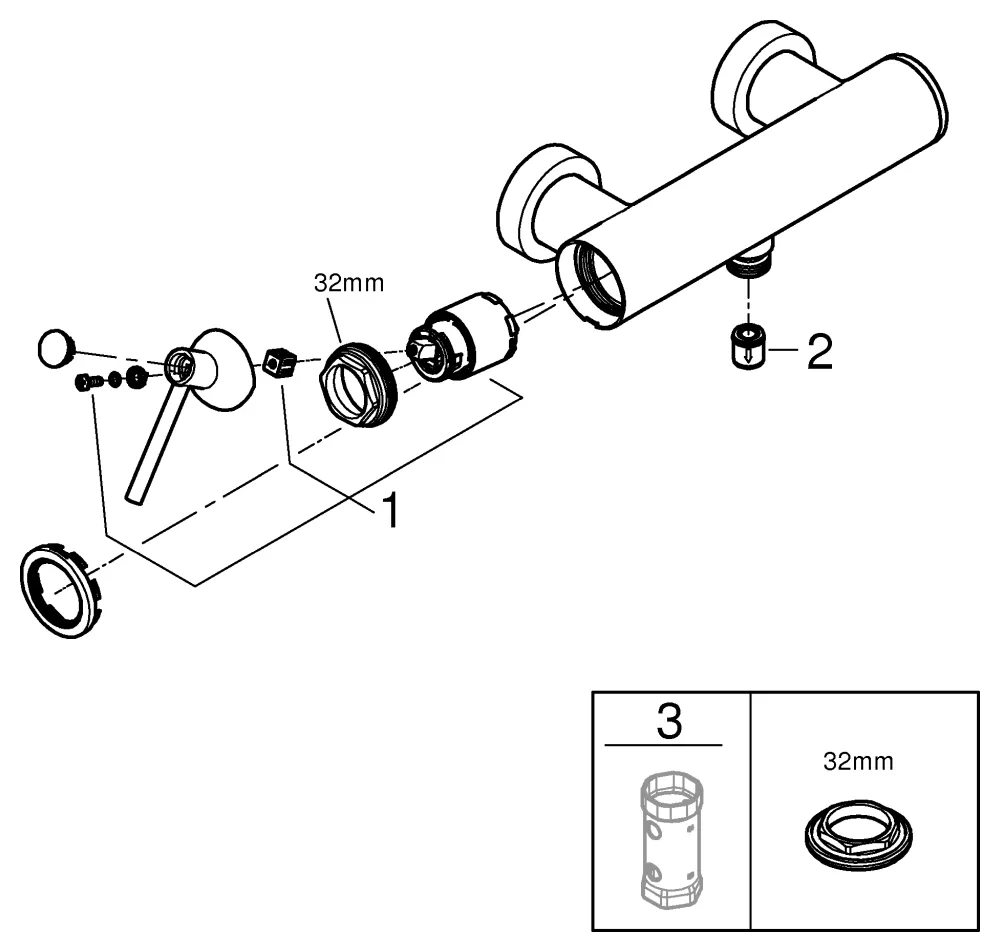 32mm

2

1

3

32mm