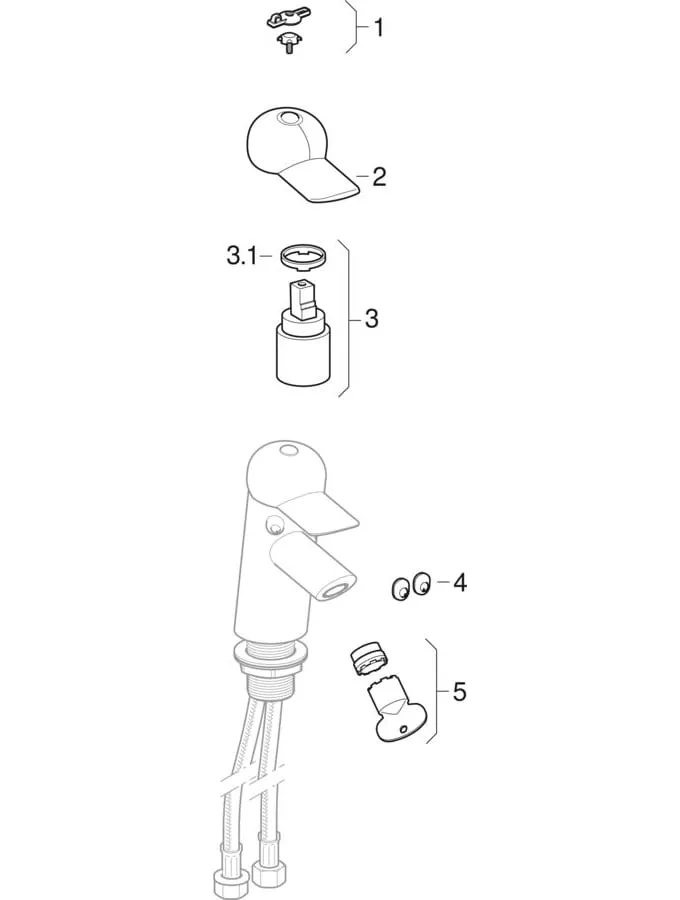 1

2

3.1

3

4

5