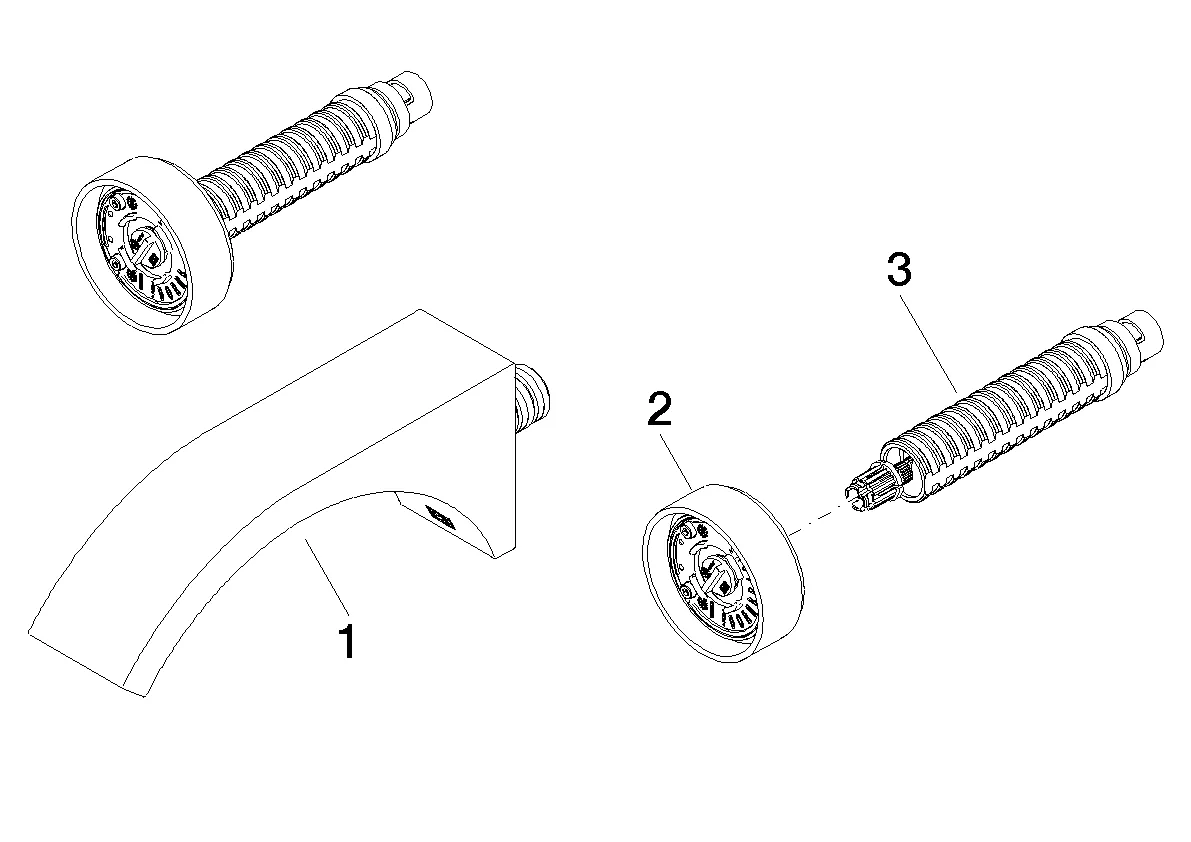 3
2
1