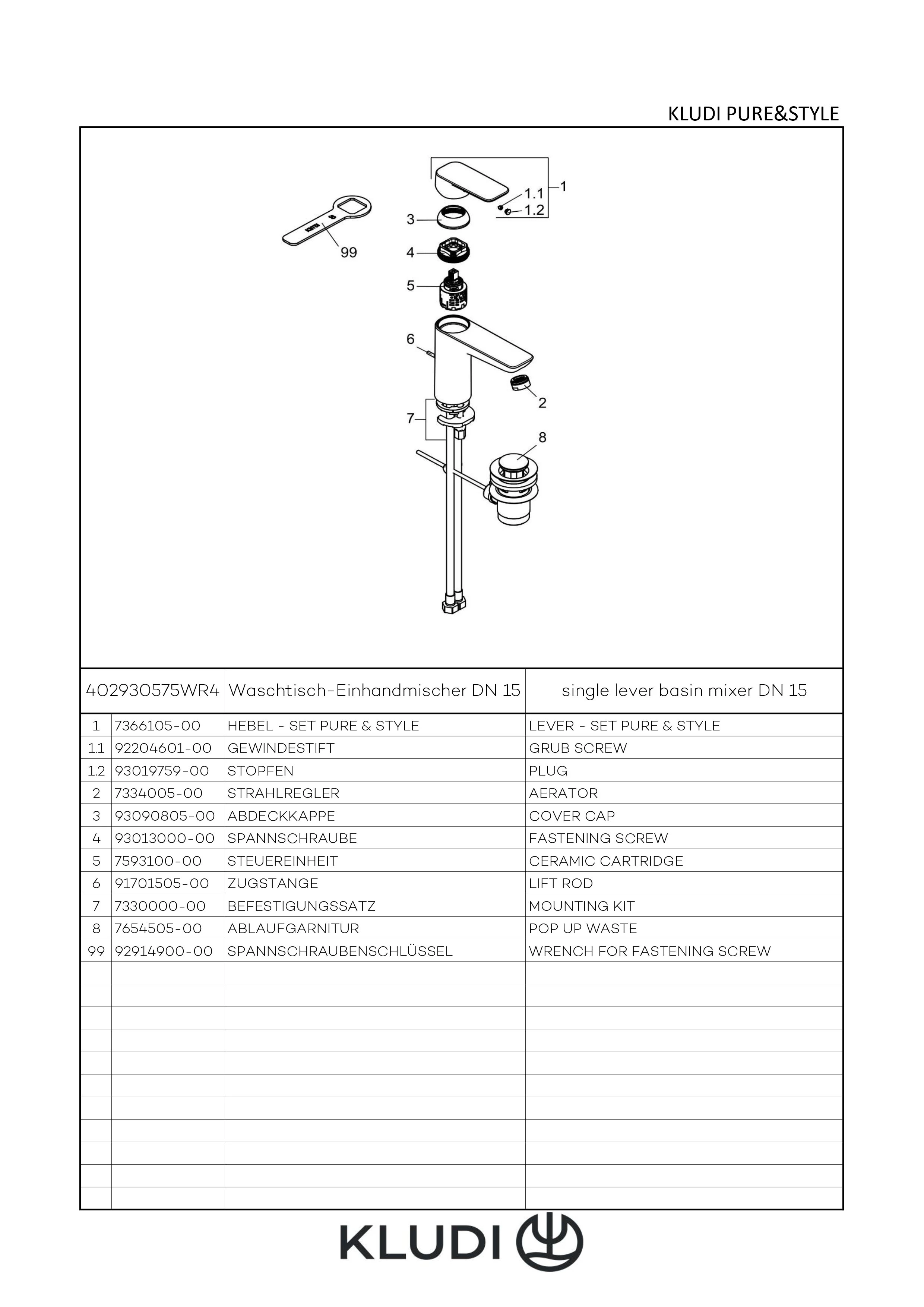 KLUDI PURE&STYLE

1
1.1
1.2
3
4
5
6
2
7
8
99

| 402930575WR4 | | Waschtisch-Einhandmischer DN 15 | single lever basin mixer DN 15 |
|---|---|---|---|
| 1 | 7366105-00 | HEBEL - SET PURE & STYLE | LEVER - SET PURE & STYLE |
| 1.1 | 92204601-00 | GEWINDESTIFT | GRUB SCREW |
| 1.2 | 93019759-00 | STOPFEN | PLUG |
| 2 | 7334005-00 | STRAHLREGLER | AERATOR |
| 3 | 93090805-00 | ABDECKKAPPE | COVER CAP |
| 4 | 93013000-00 | SPANNSCHRAUBE | FASTENING SCREW |
| 5 | 7593100-00 | STEUEREINHEIT | CERAMIC CARTRIDGE |
| 6 | 91701505-00 | ZUGSTANGE | LIFT ROD |
| 7 | 7330000-00 | BEFESTIGUNGSSATZ | MOUNTING KIT |
| 8 | 7654505-00 | ABLAUFGARNITUR | POP UP WASTE |
| 99 | 92914900-00 | SPANNSCHRAUBENSCHLÜSSEL | WRENCH FOR FASTENING SCREW |

KLUDI