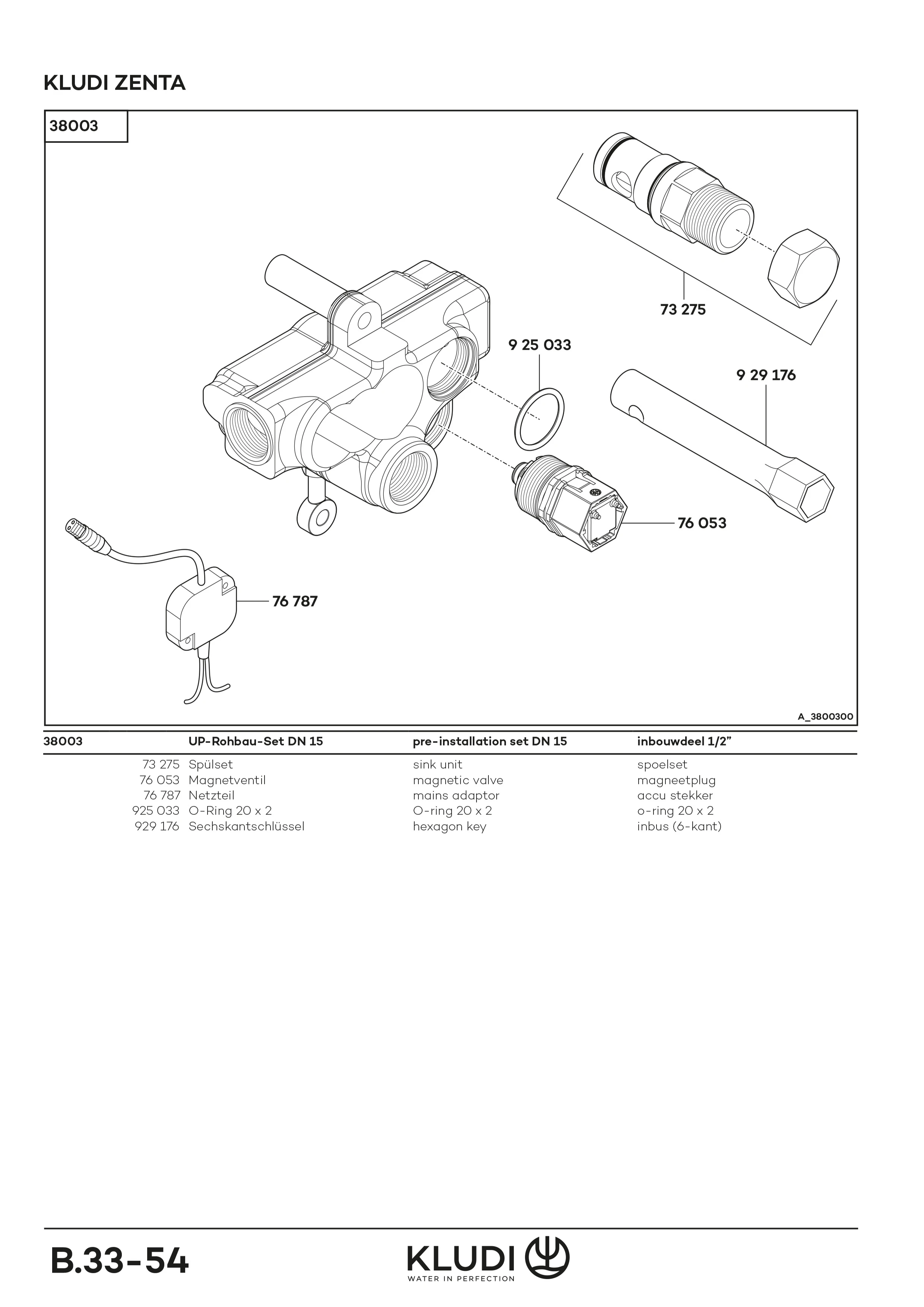 KLUDI ZENTA

38003

73 275

9 25 033

9 29 176

76 053

76 787

A_3800300

| 38003 | UP-Rohbau-Set DN 15 | pre-installation set DN 15 | inbouwdeel 1/2" |
|---|---|---|---|
| 73 275 | Spülset | sink unit | spoelset |
| 76 053 | Magnetventil | magnetic valve | magneetplug |
| 76 787 | Netzteil | mains adaptor | accu stekker |
| 925 033 | O-Ring 20 x 2 | O-ring 20 x 2 | o-ring 20 x 2 |
| 929 176 | Sechskantschlüssel | hexagon key | inbus (6-kant) |

B.33-54

KLUDI
WATER IN PERFECTION