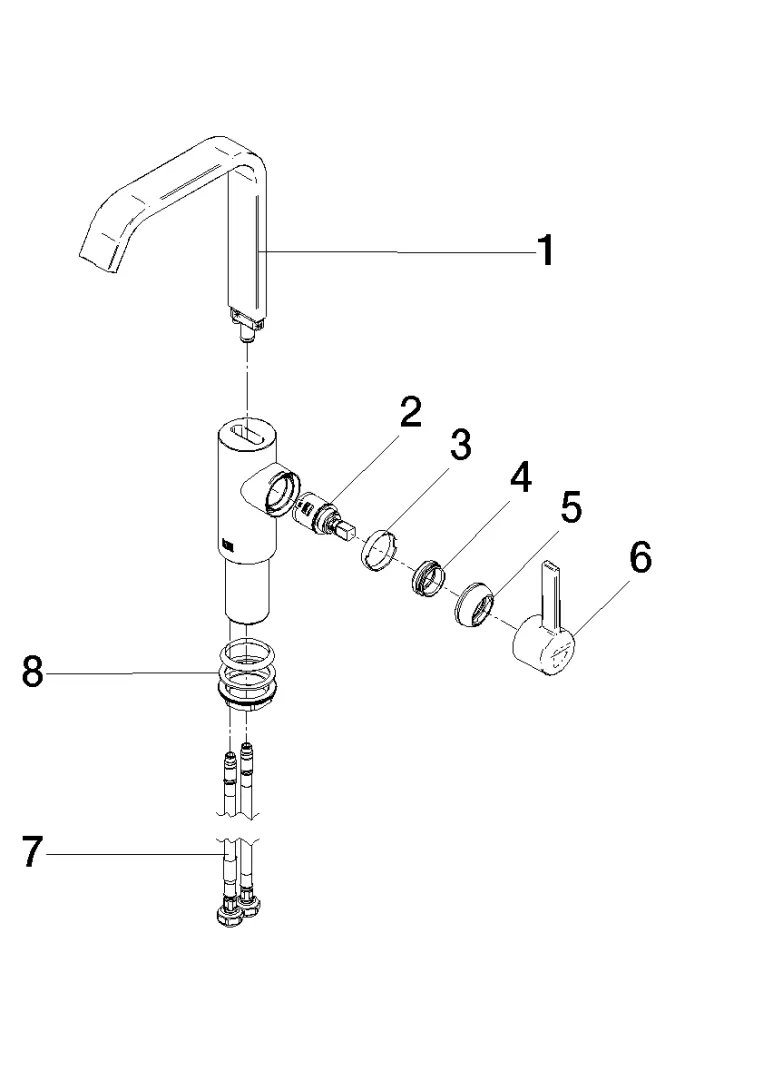 1
2
3
4
5
6
8
7