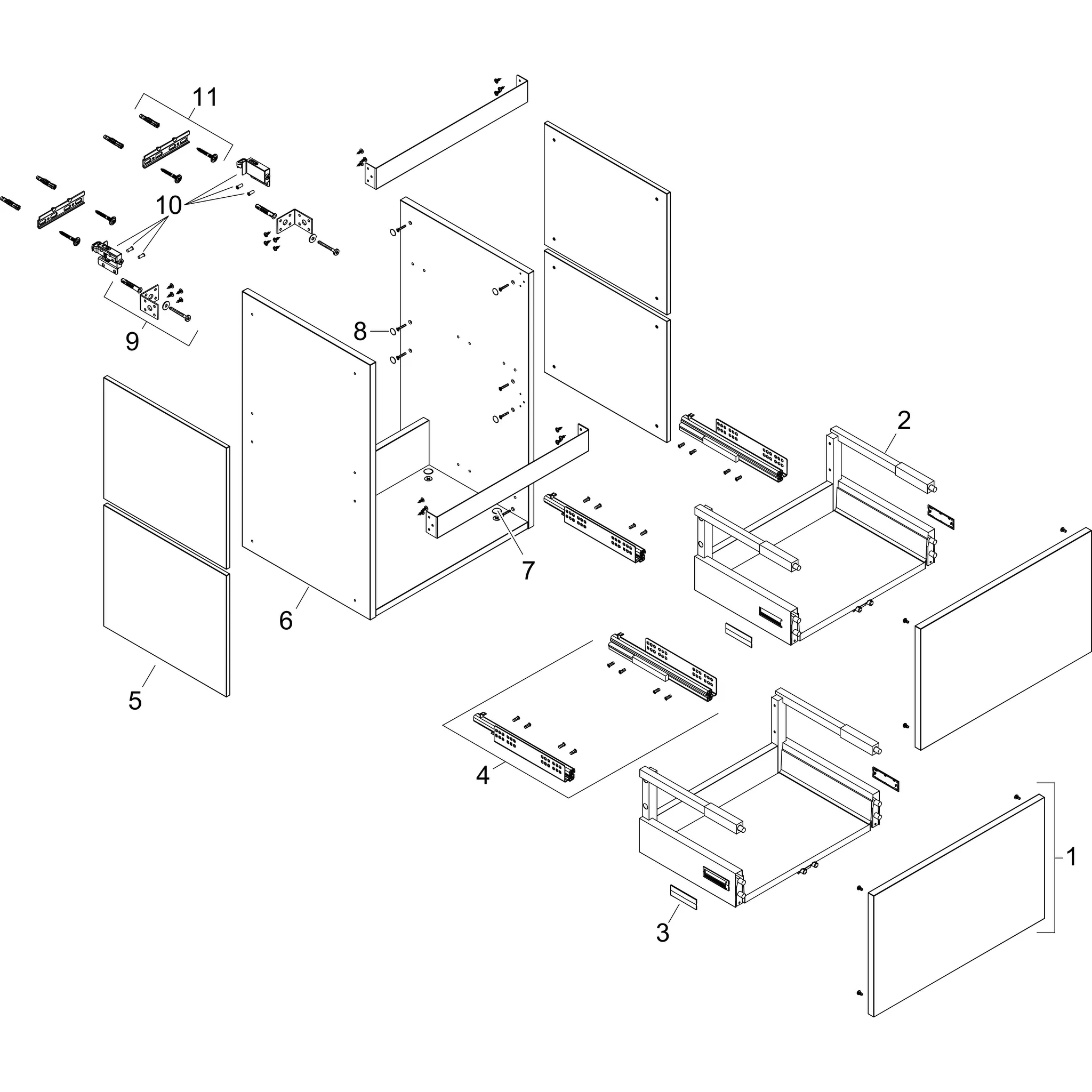 11

10

9

8

2

7

6

5

4

1

3