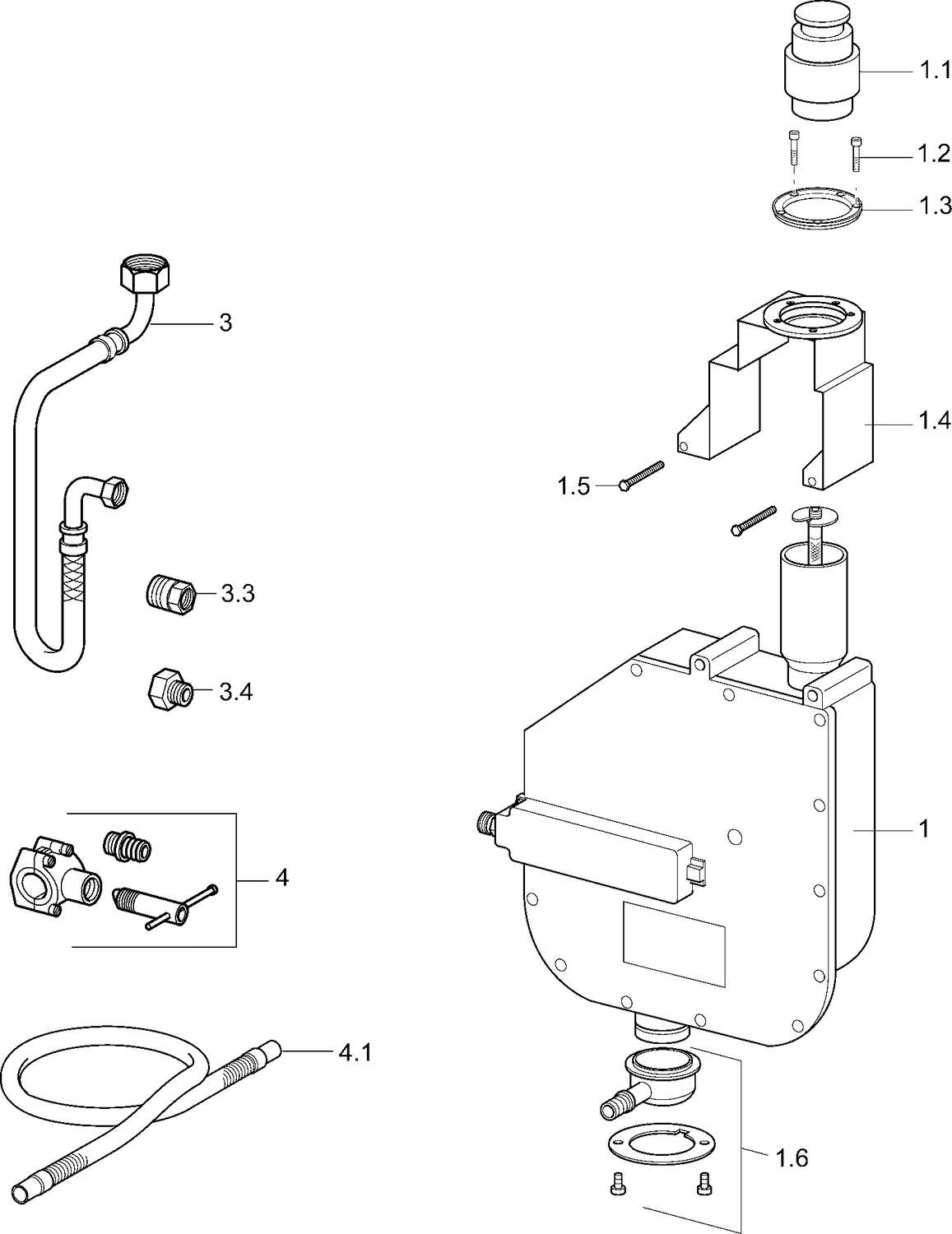 1.1
1.2
1.3
3
1.4
1.5
3.3
3.4
1
4
4.1
1.6