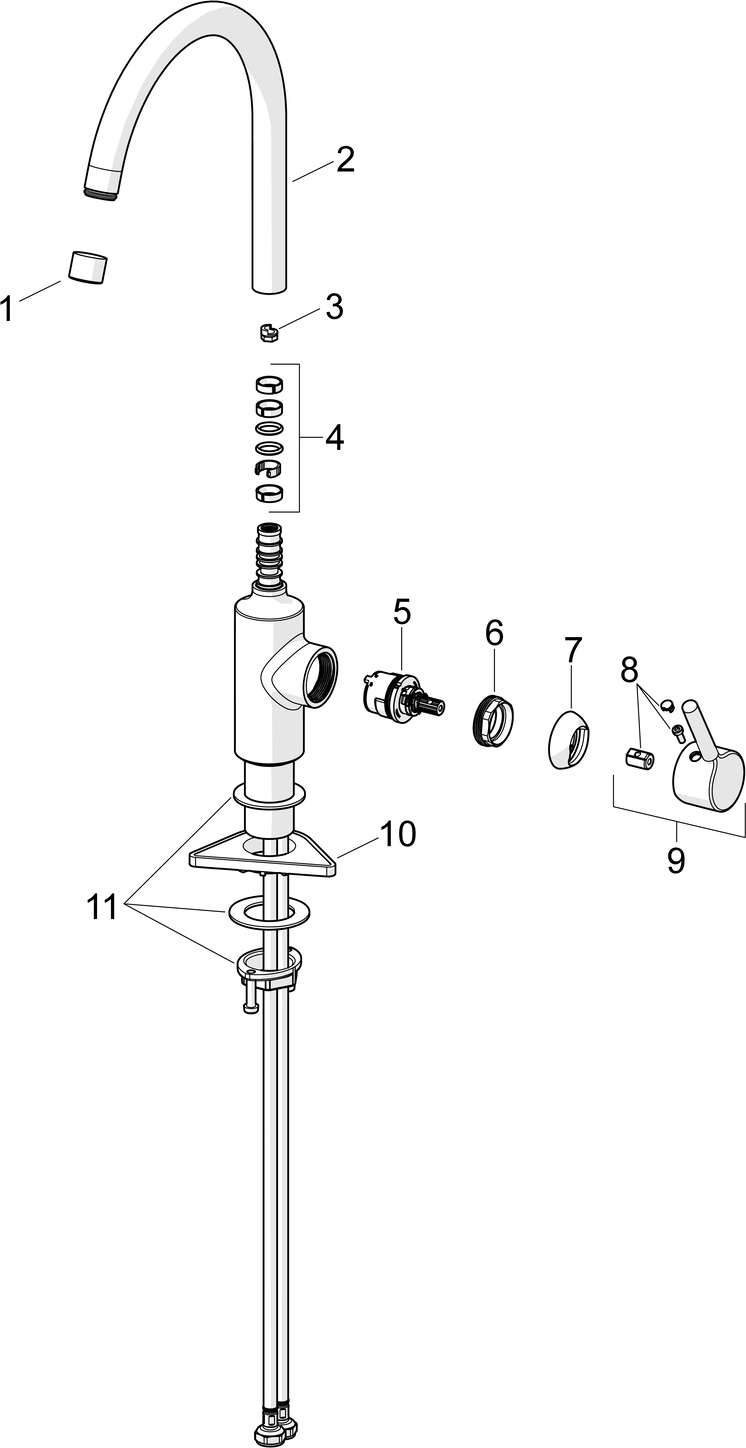 2
1
3
4
5
6
7
8
9
10
11