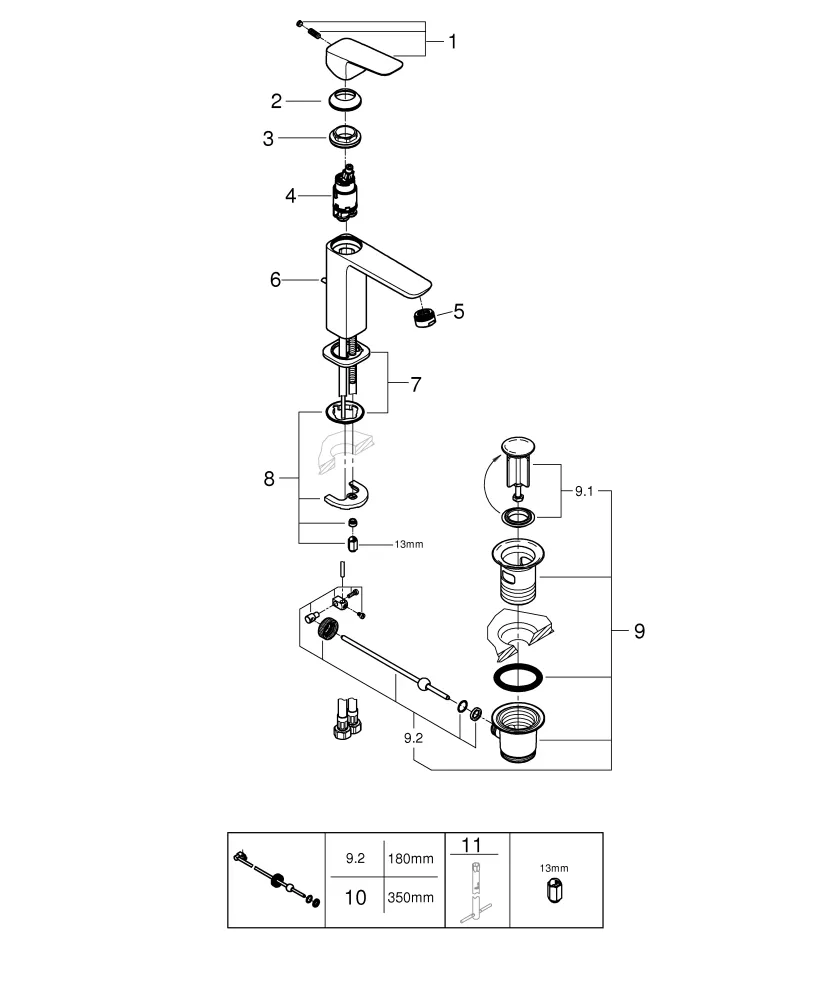 1
2
3
4
6
5
7
8
13mm
9.1
9
9.2

|  | 9.2 | 180mm | 11 | 13mm |
|---|---|---|---|---|
|  | 10 | 350mm |  |  |