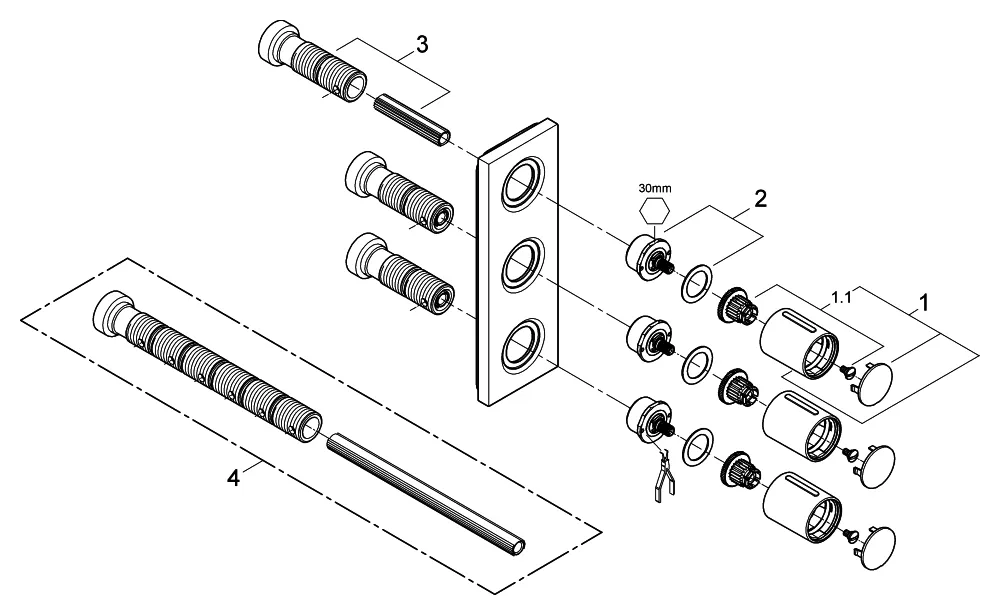 3
30mm
2
1.1
1
4