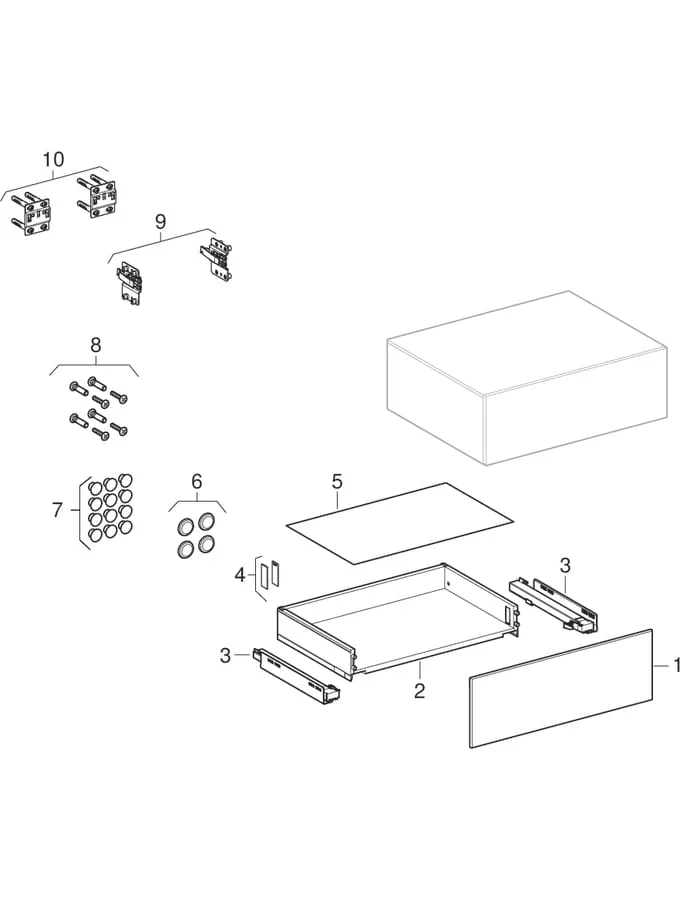 10
9
8
7
6
5
4
3
3
2
1