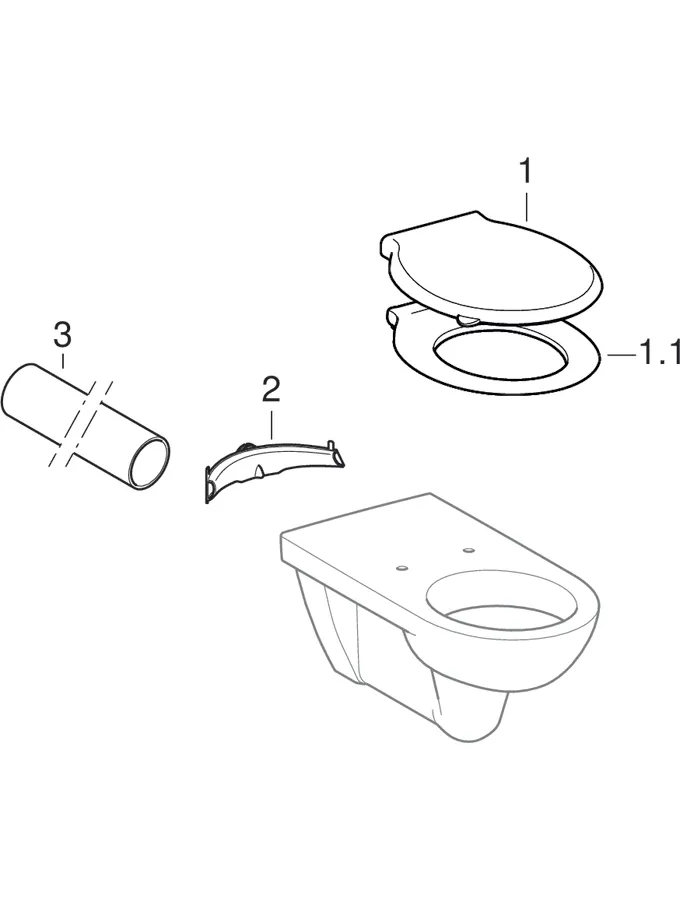 1

1.1

3

2