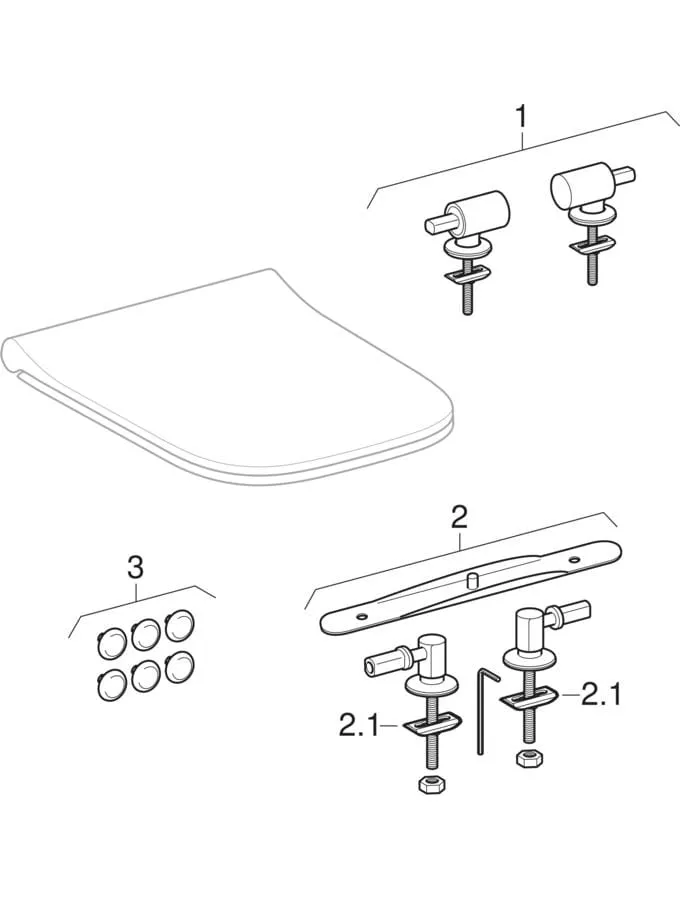 1

2

3

2.1

2.1