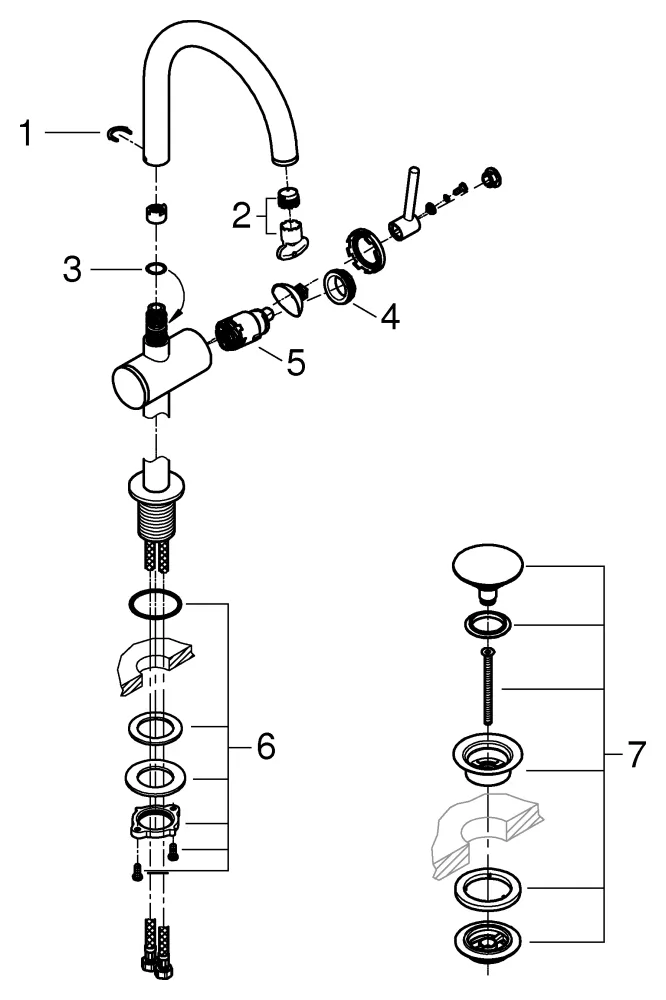 1
2
3
4
5
6
7